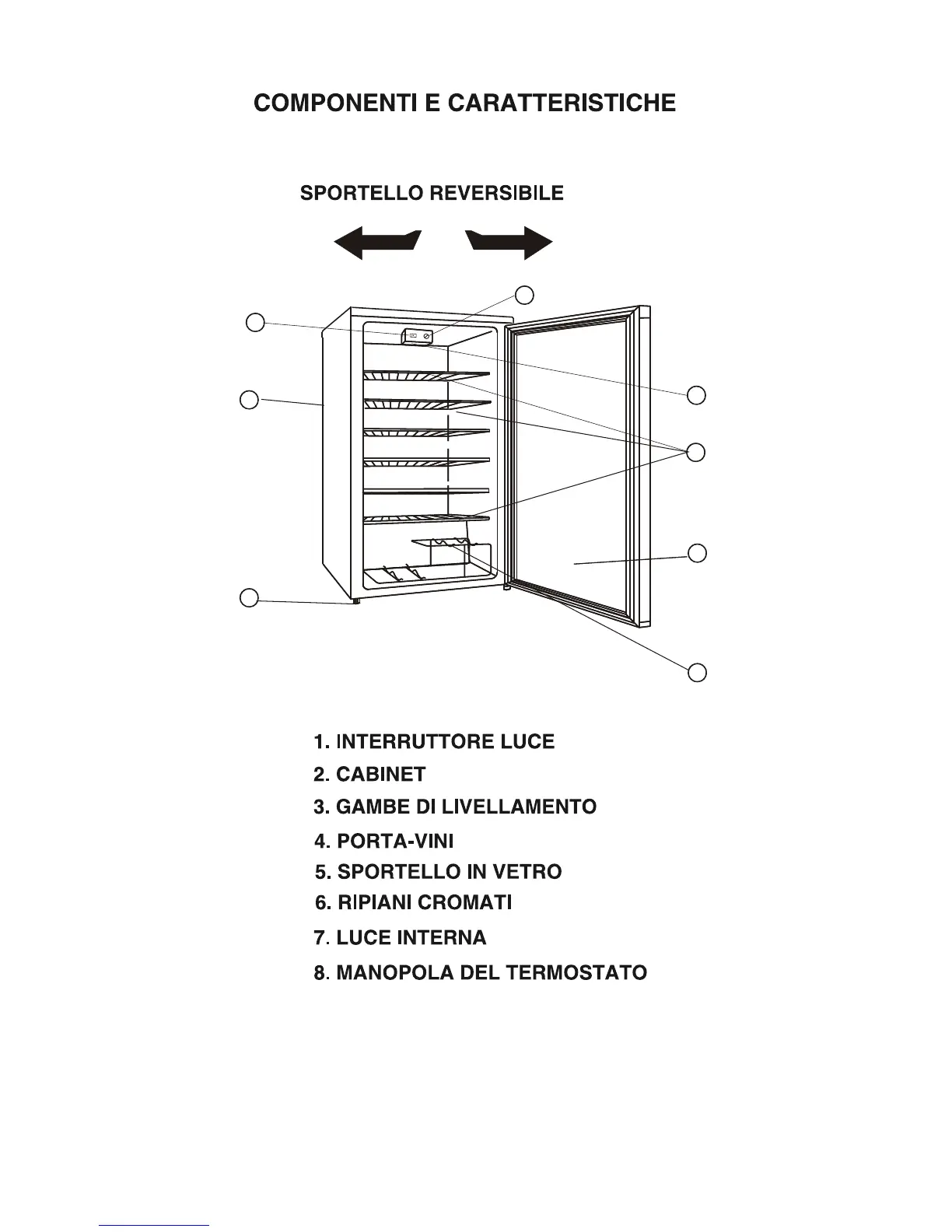 COMPONENTI E CARATTERISTICHE

SPORTELLO REVERSIBILE

1. INTERRUTTORE LUCE
2. CABINET
3. GAMBE DI LIVELLAMENTO
4. PORTA-VINI
5. SPORTELLO IN VETRO
6. RIPIANI CROMATI
7. LUCE INTERNA
8. MANOPOLA DEL TERMOSTATO