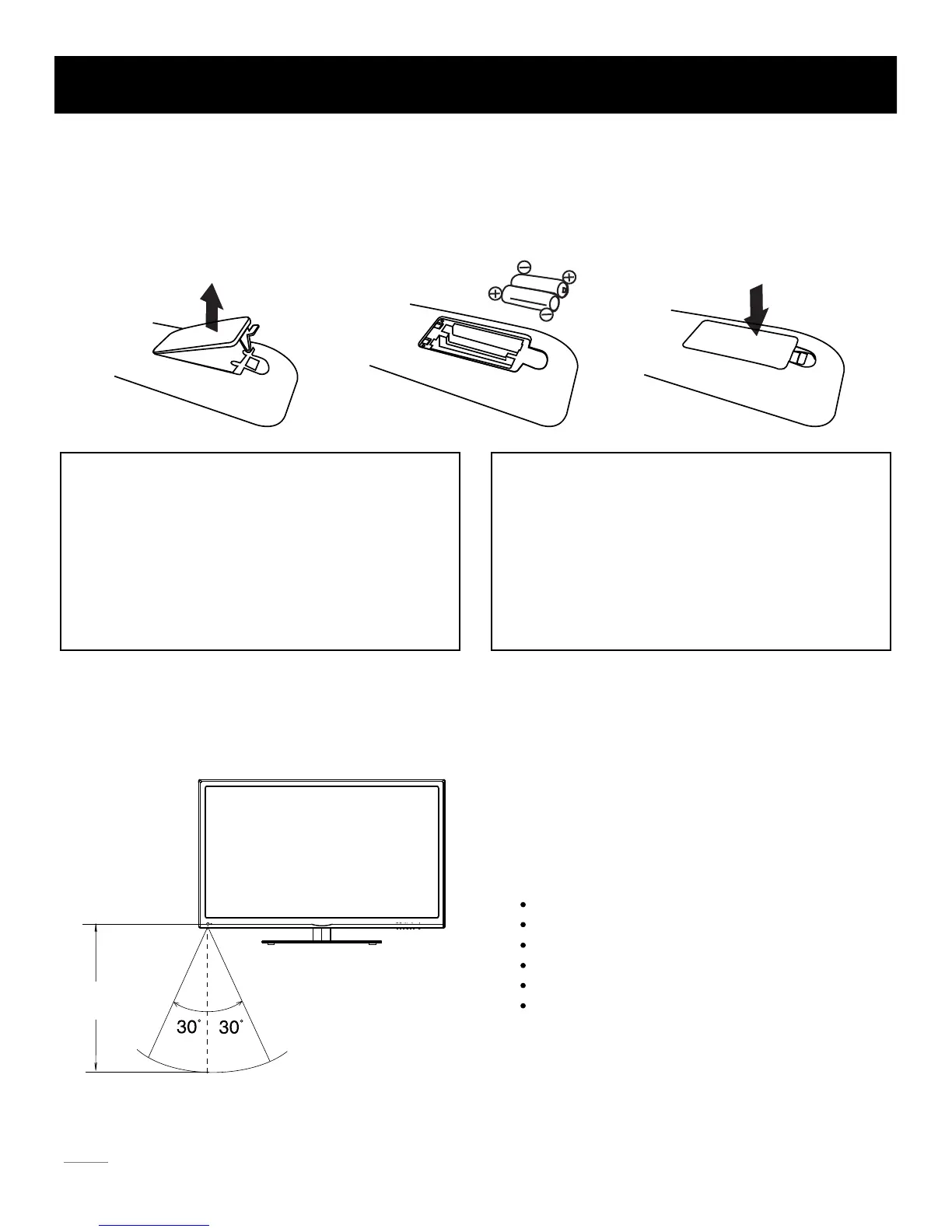 30° 30°