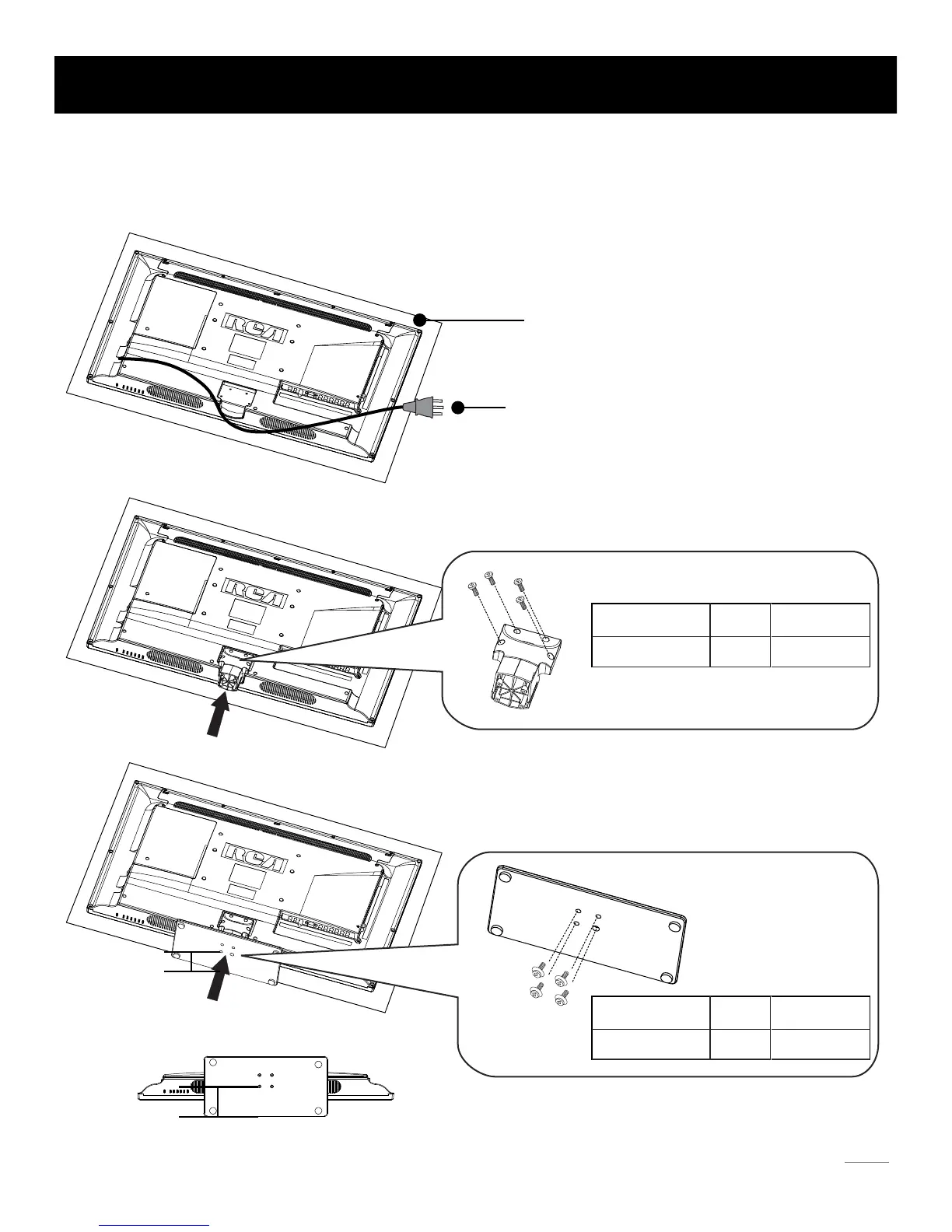 RCA

RCA

RCA