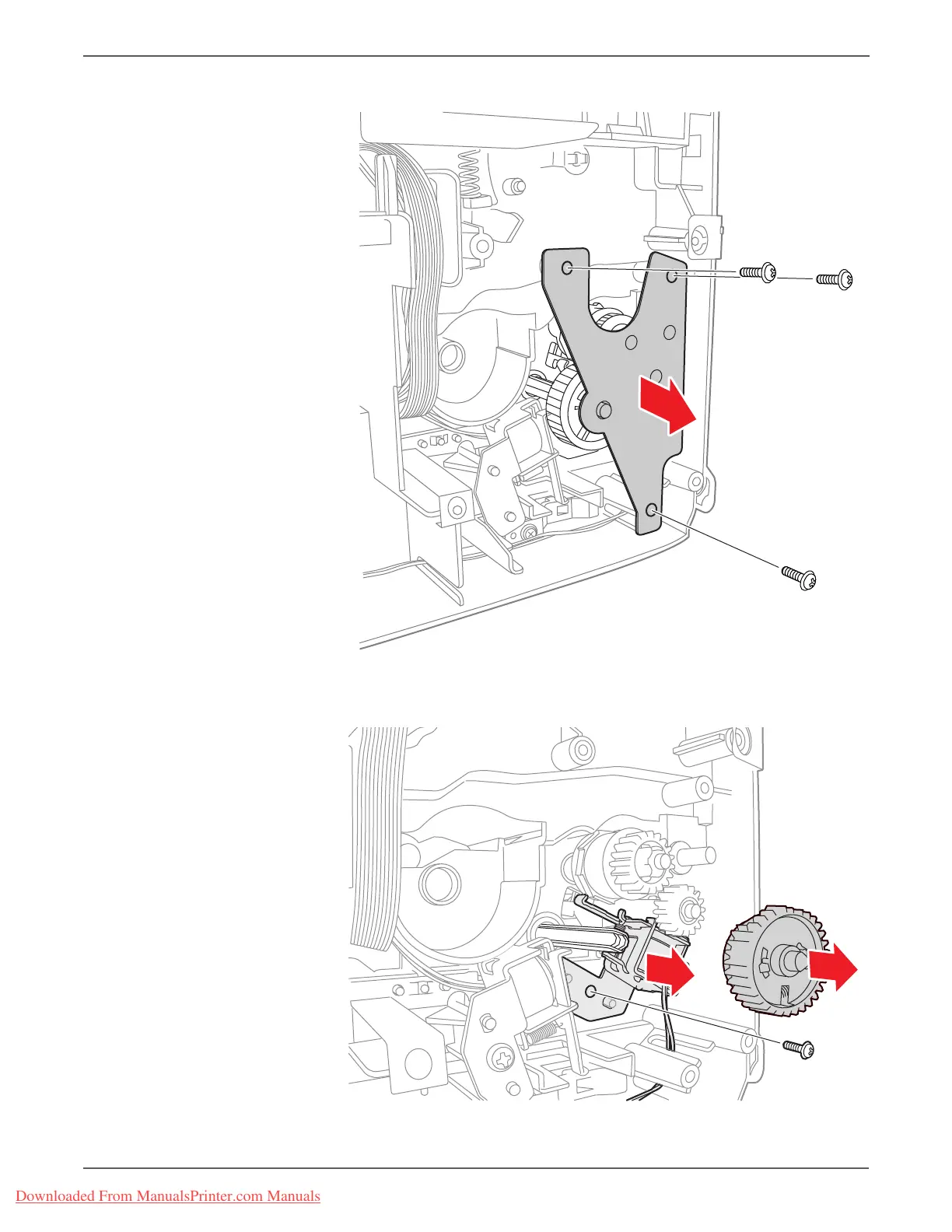 Downloaded From ManualsPrinter.com Manuals