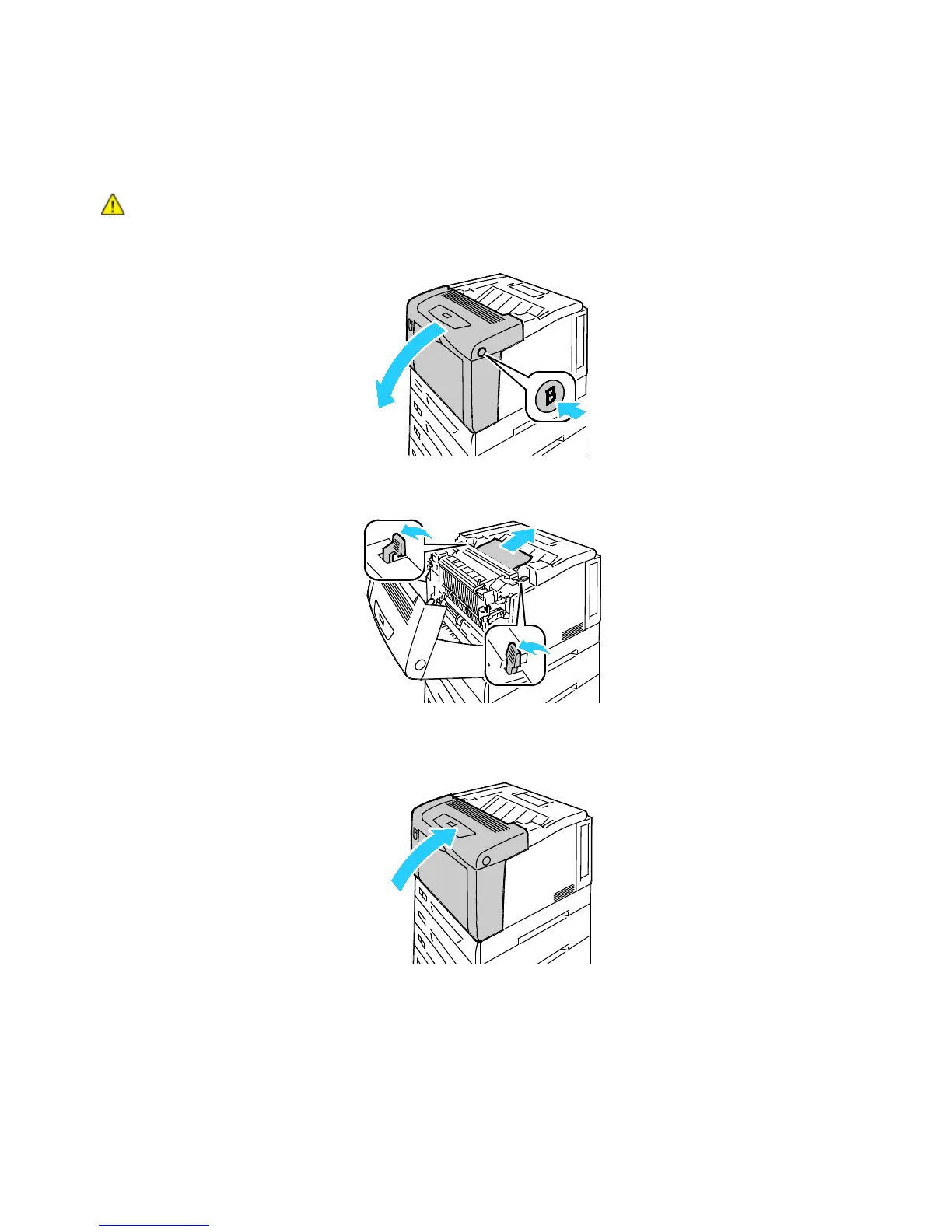 B