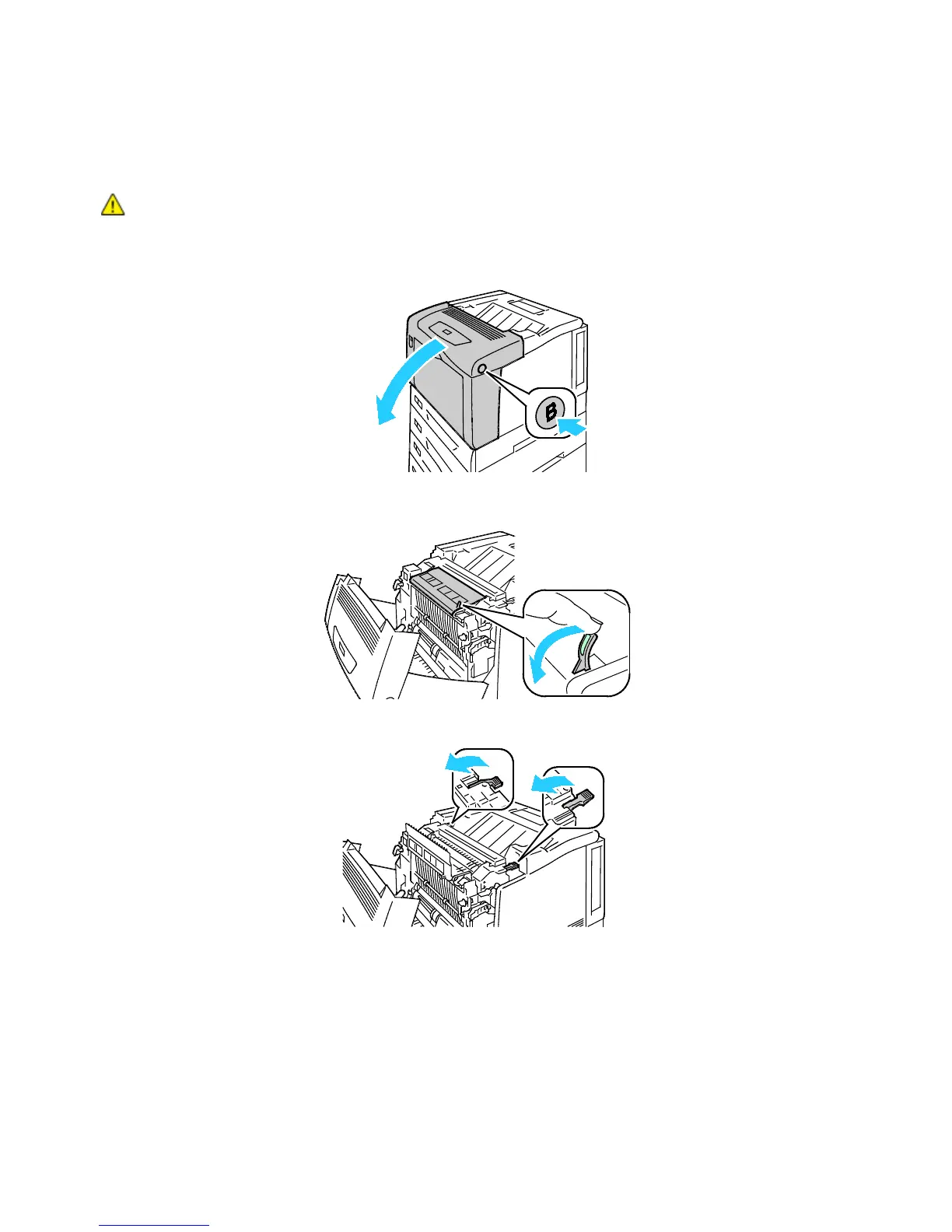 B