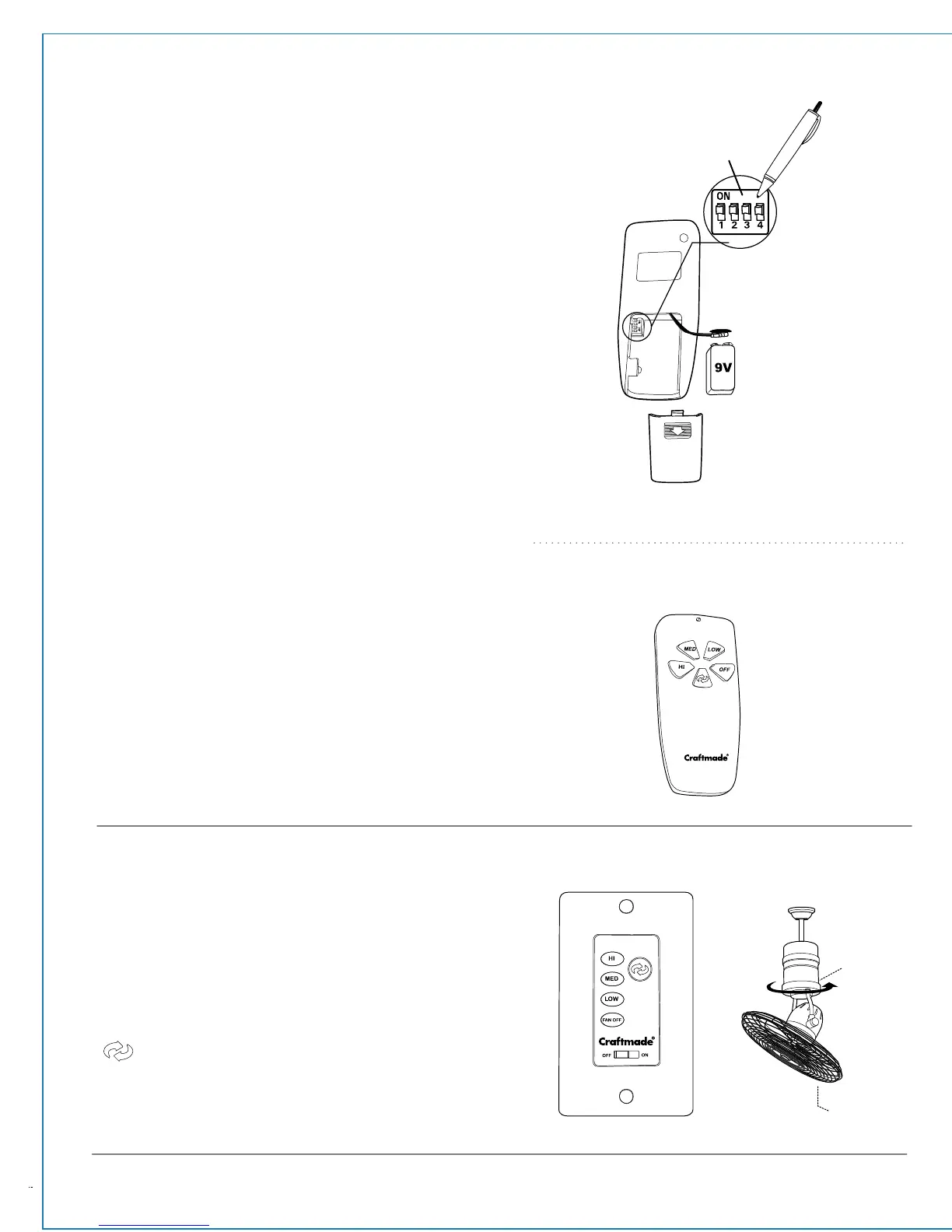 ON
1 2 3 4

9V

MED
LOW
HI
OFF
Craftmade

HI
MED
LOW
FAN OFF
Craftmade
OFF ON