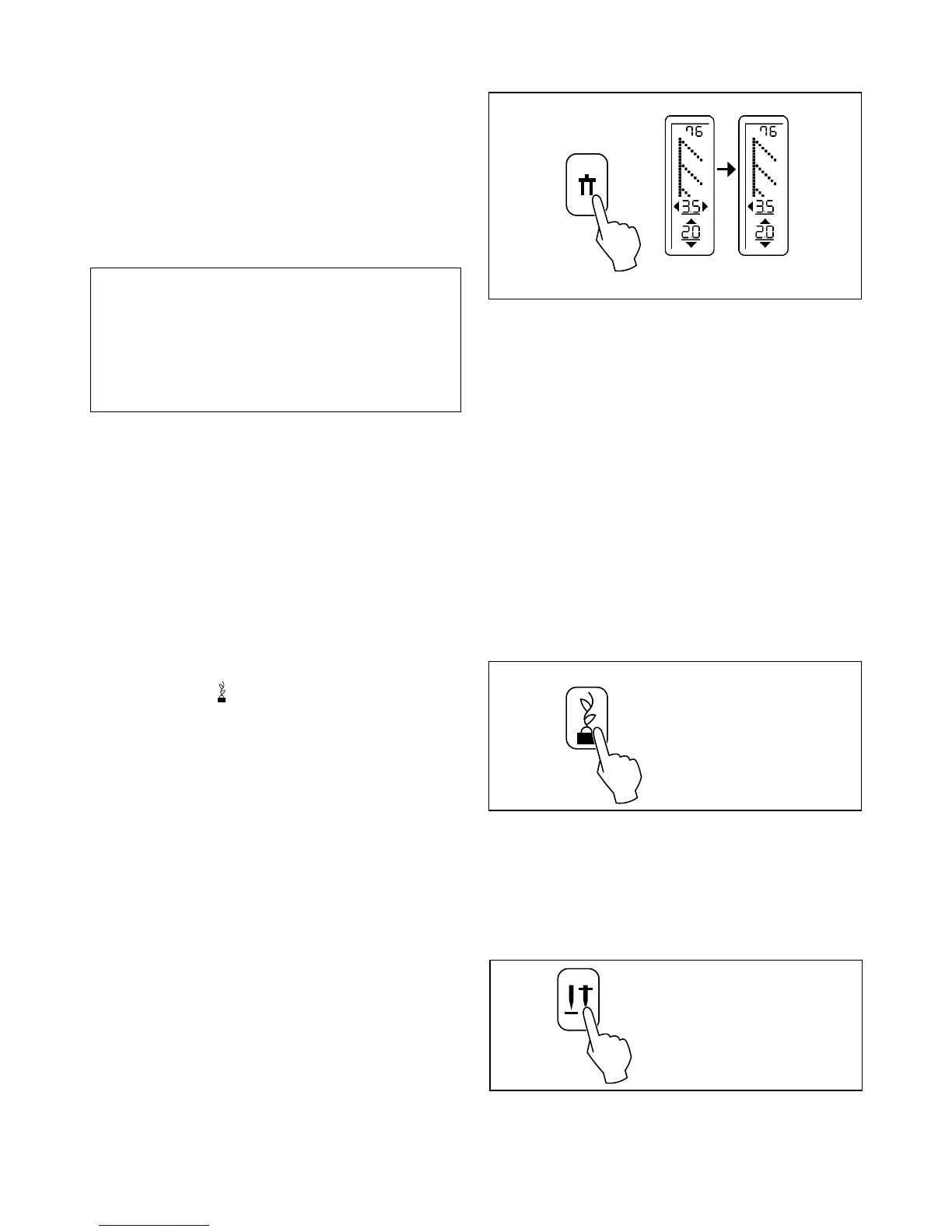 76
3.5
2.0
76
3.5
2.0