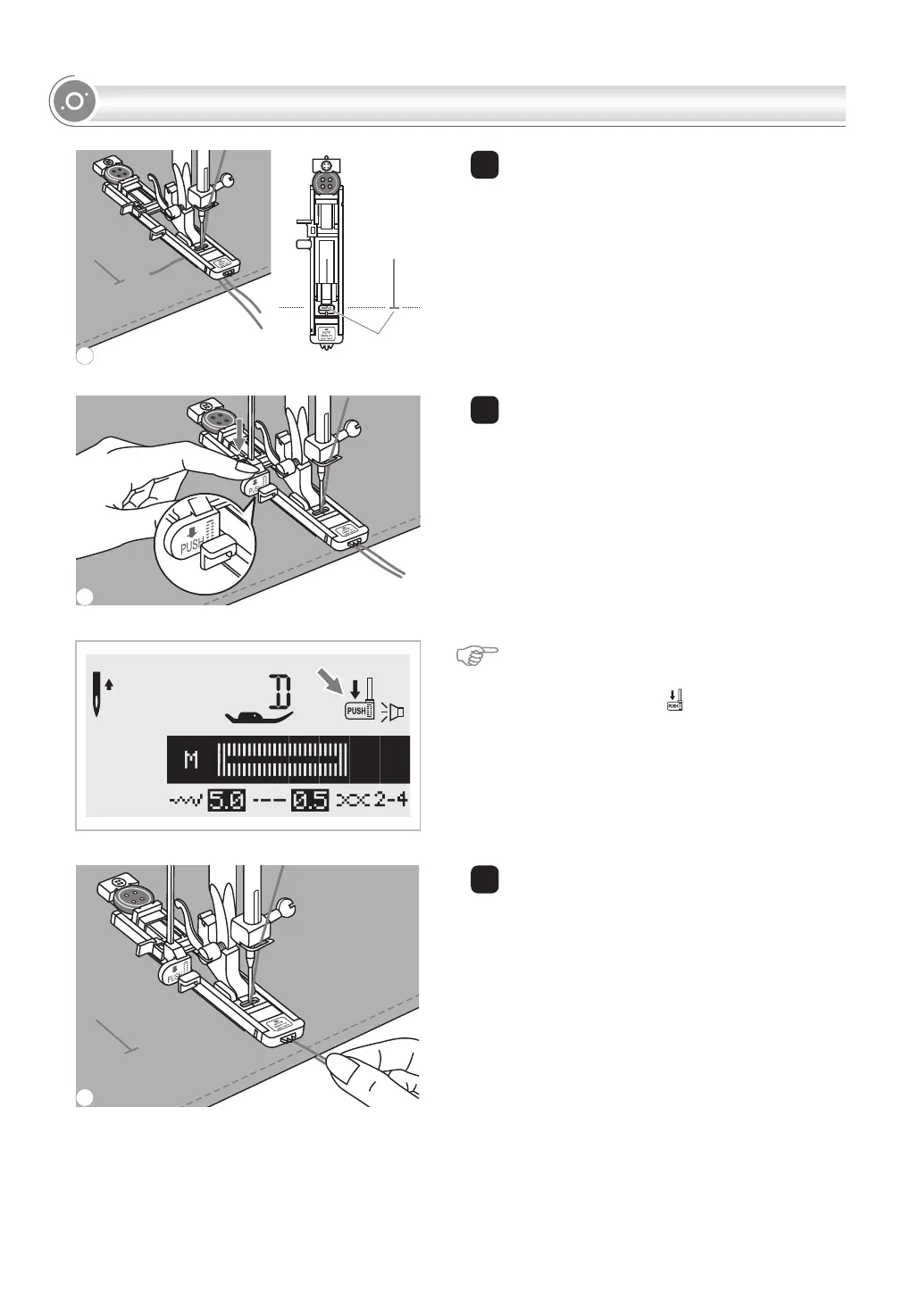 PUSH

D

PUSH

M

5.0 0.5 2-4

PUSH