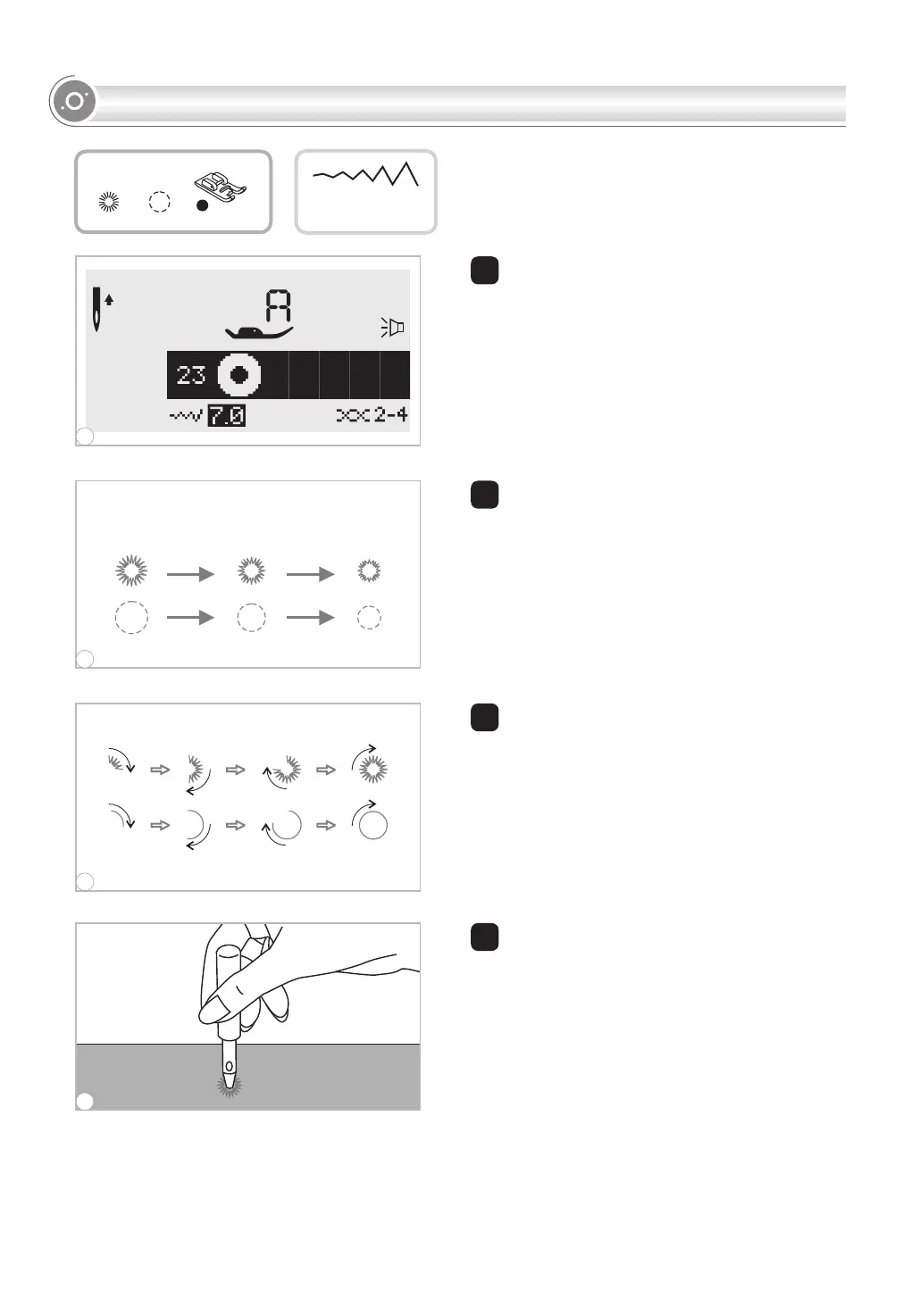 A

23

7.0

2-4