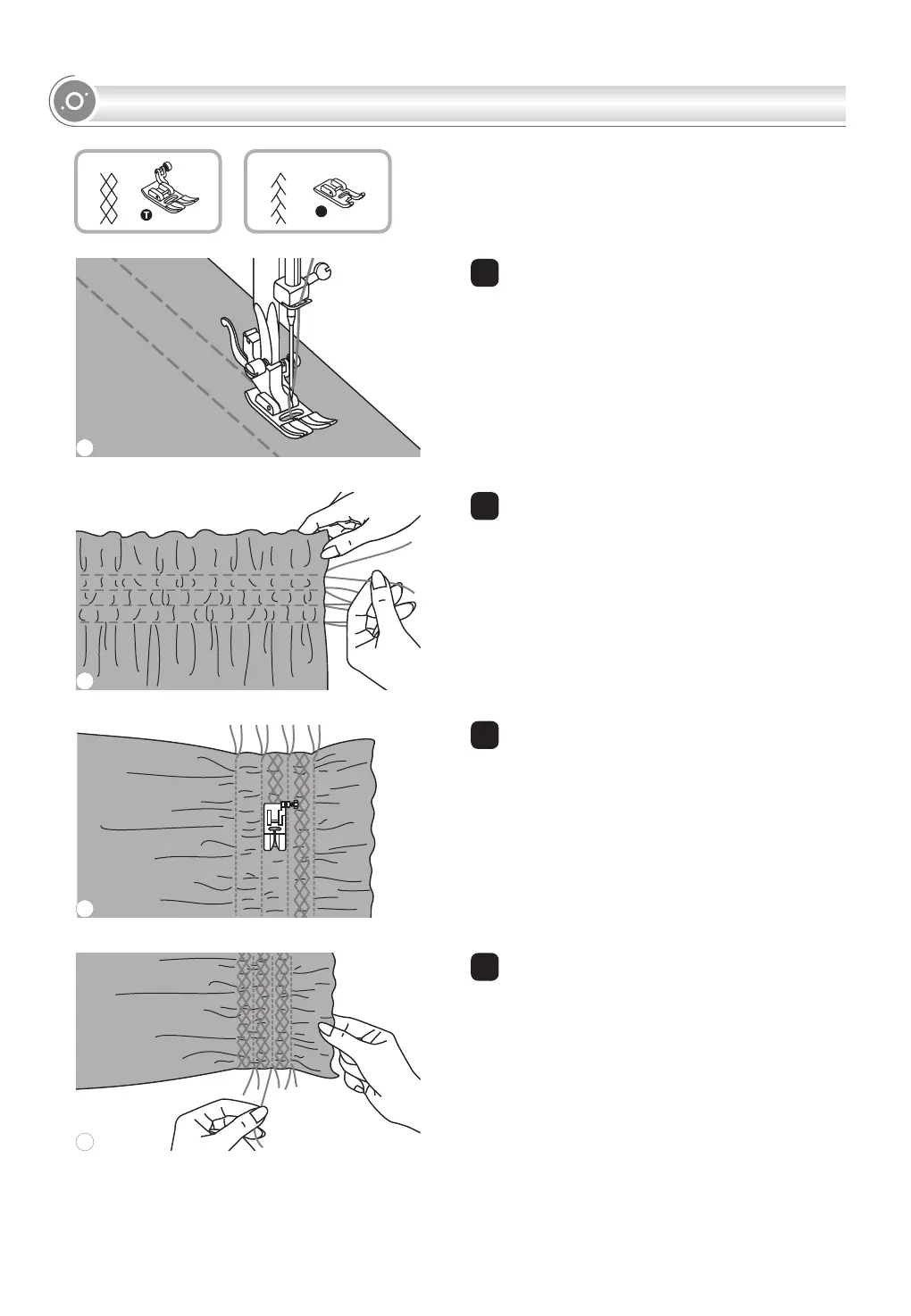 T