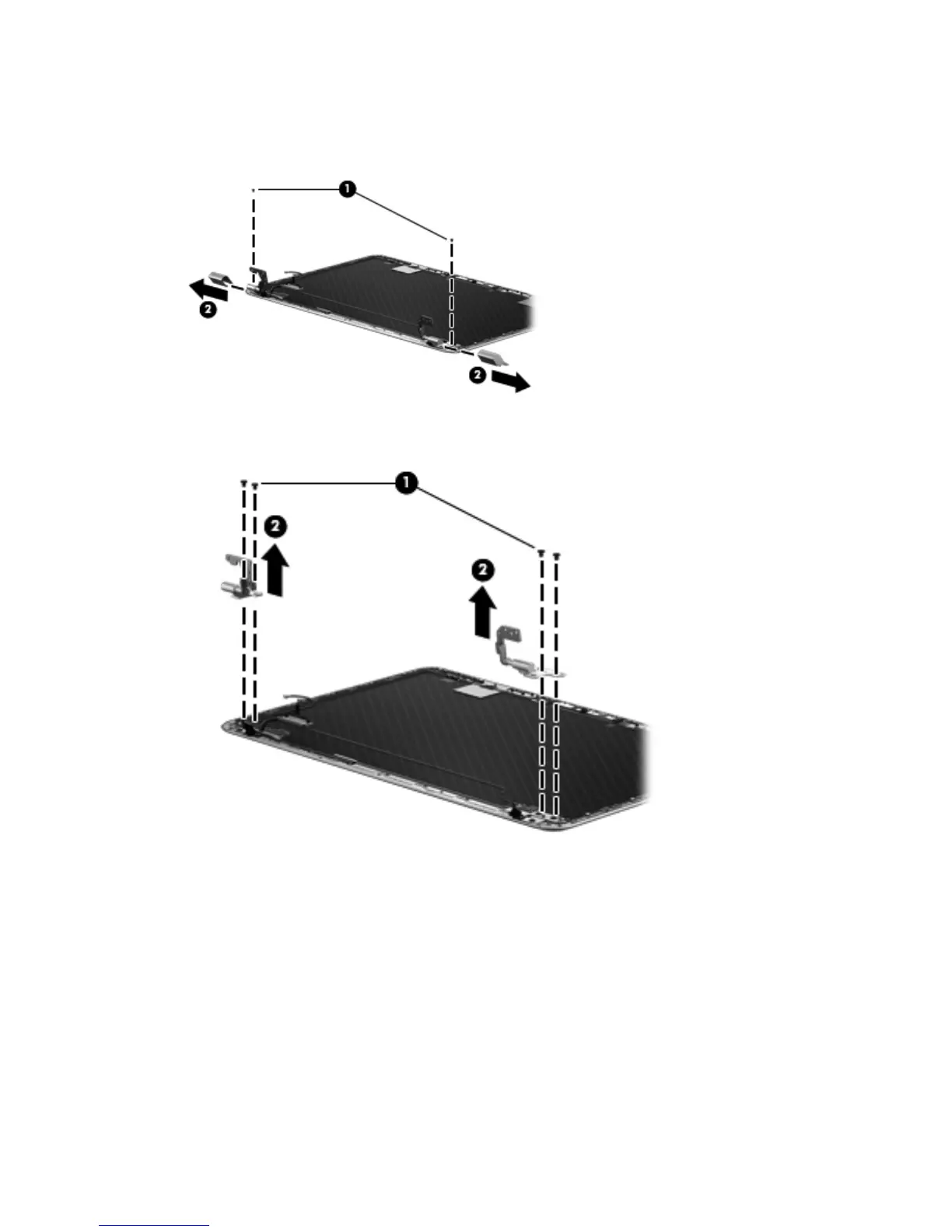 1

2

2

1

2

2