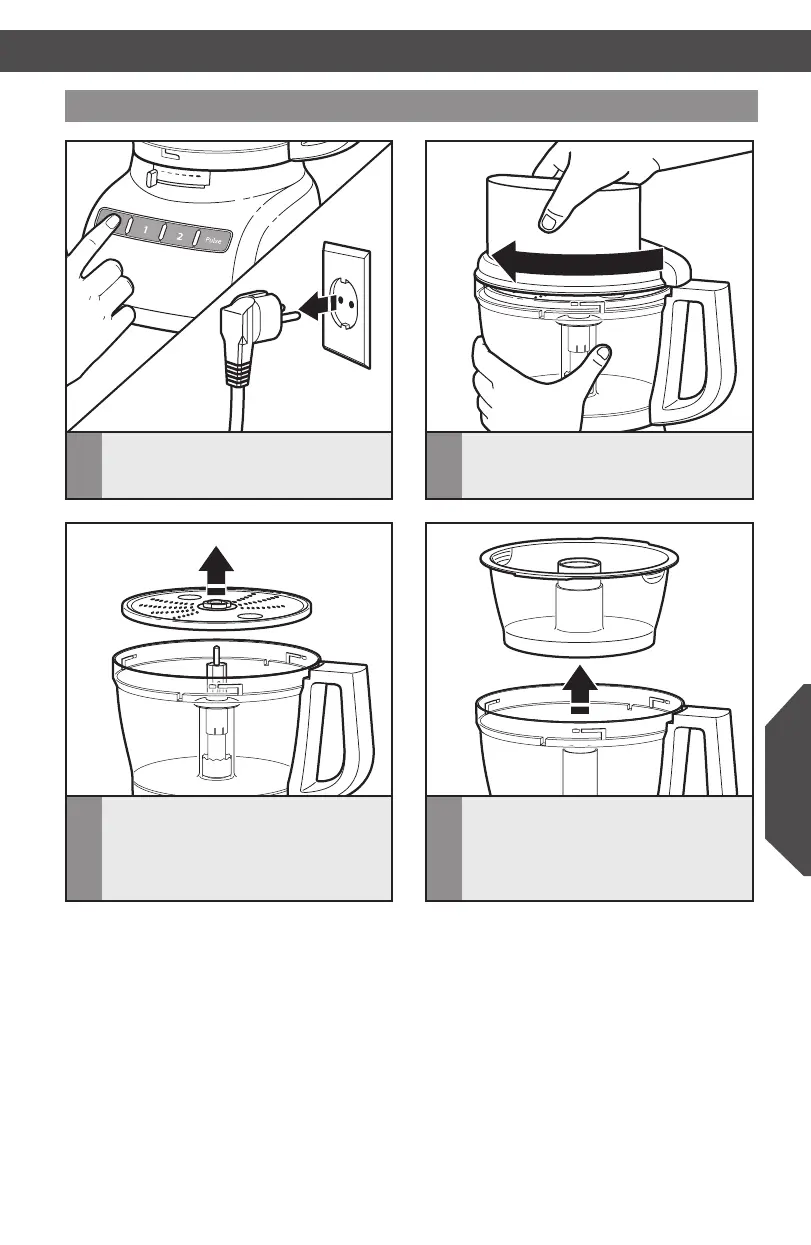 1

2

Pulse