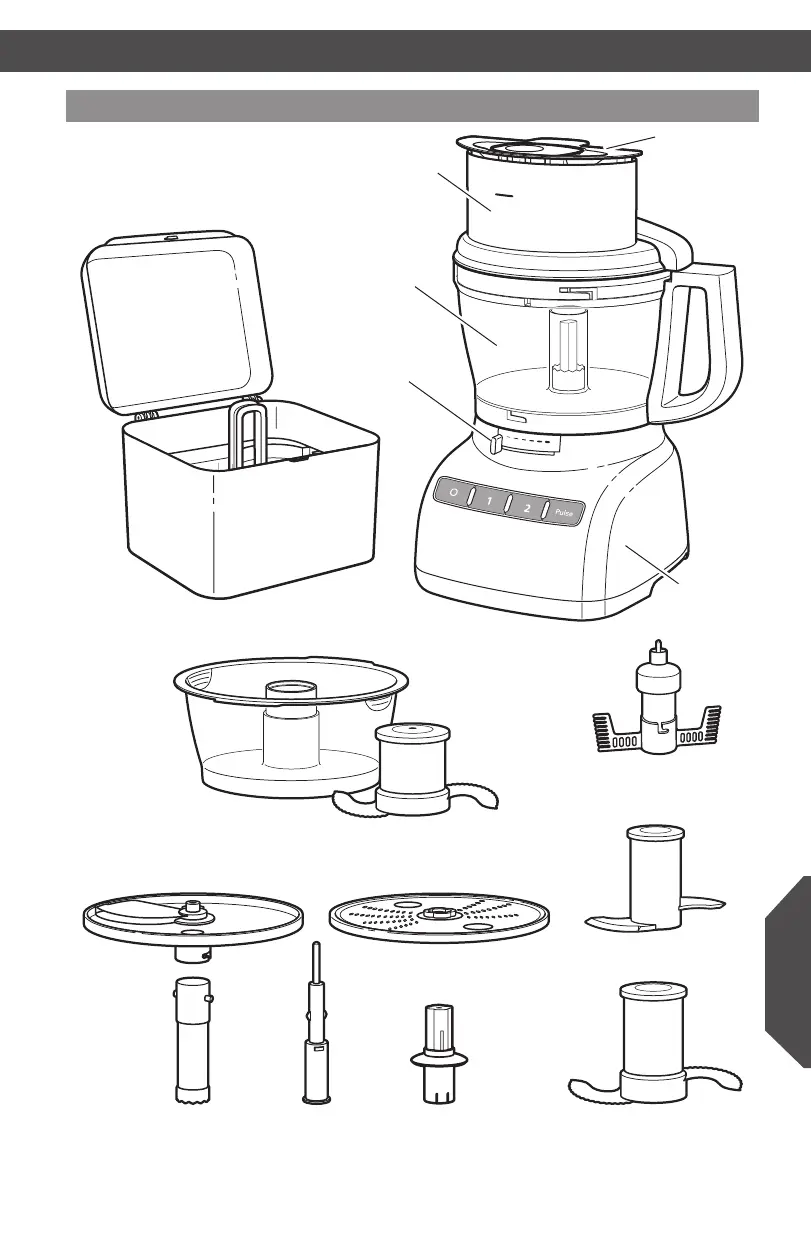 O

1

2

Pulse