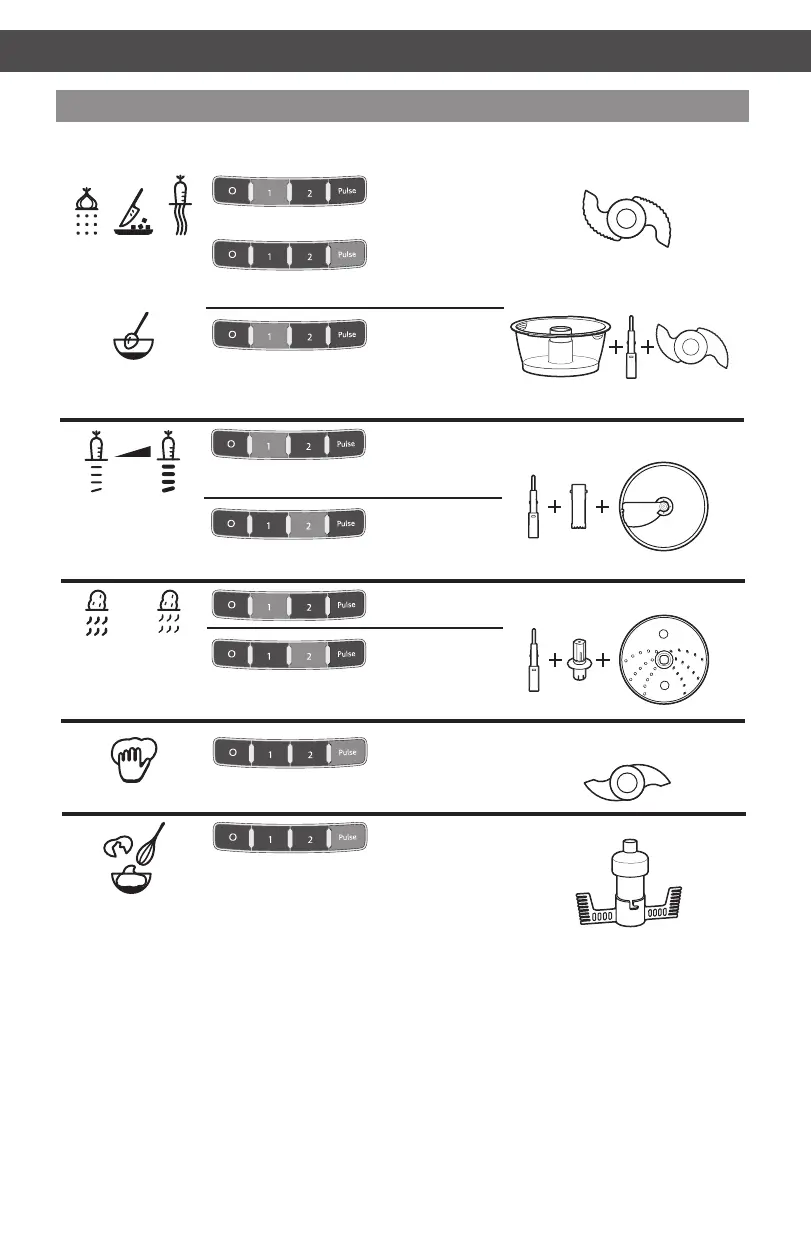 O 1 2 Pulse

O 1 2 Pulse

O 1 2 Pulse

O 1 2 Pulse

O 1 2 Pulse

O 1 2 Pulse

O 1 2 Pulse

O 1 2 Pulse

O 1 2 Pulse