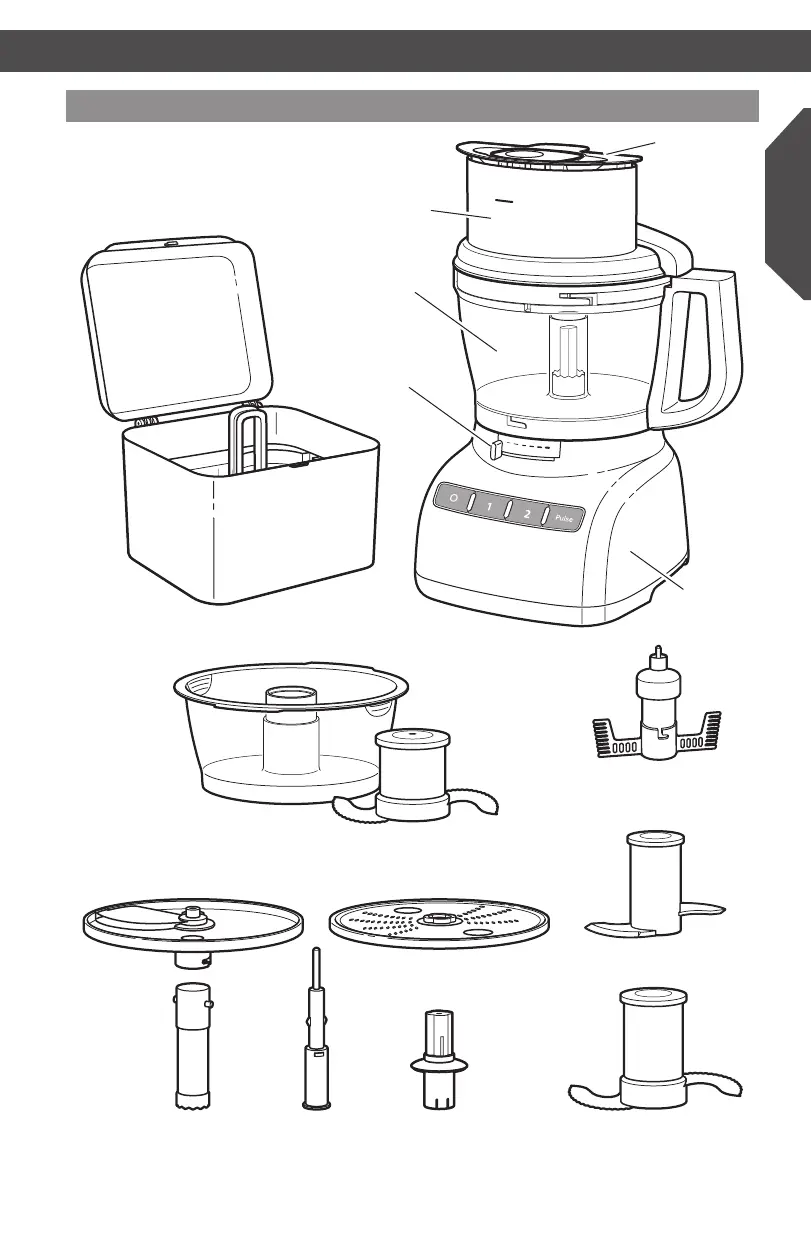 O

1

2

Pulse