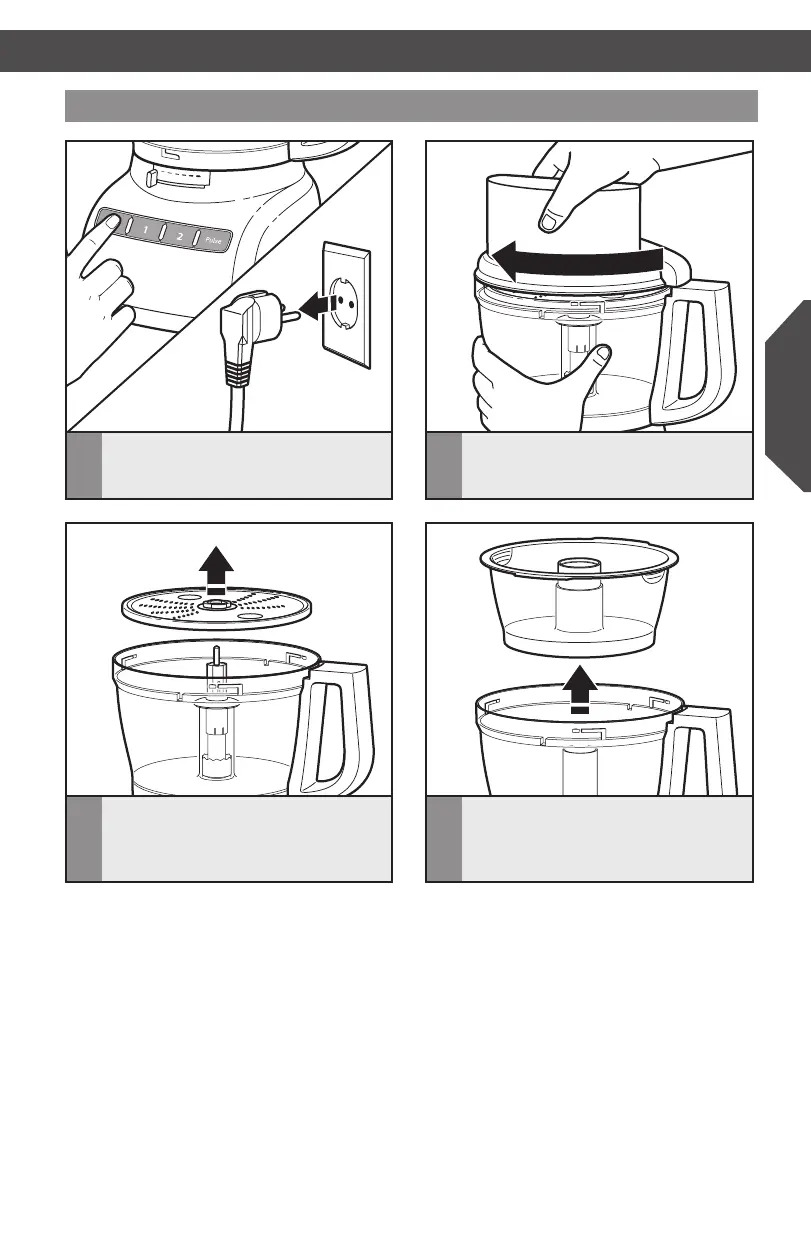 1

2

Pulse