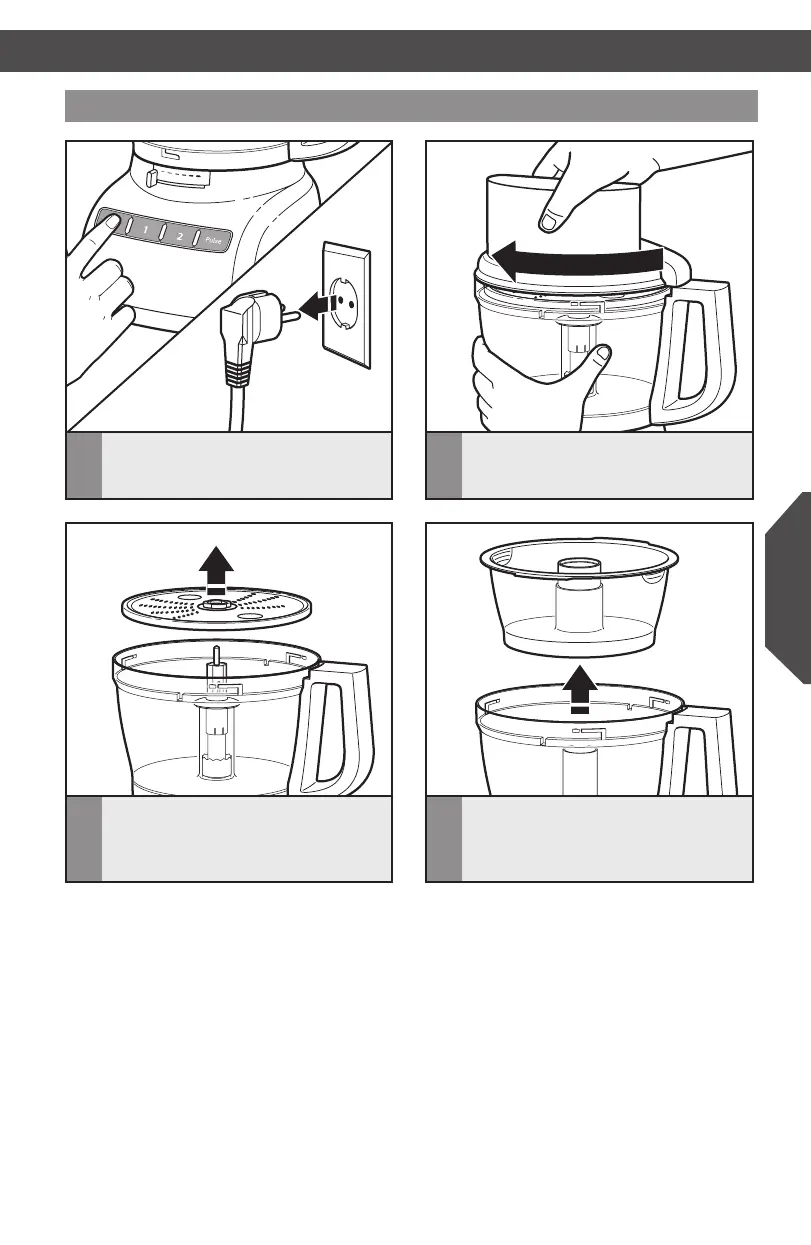 1

2

Pulse