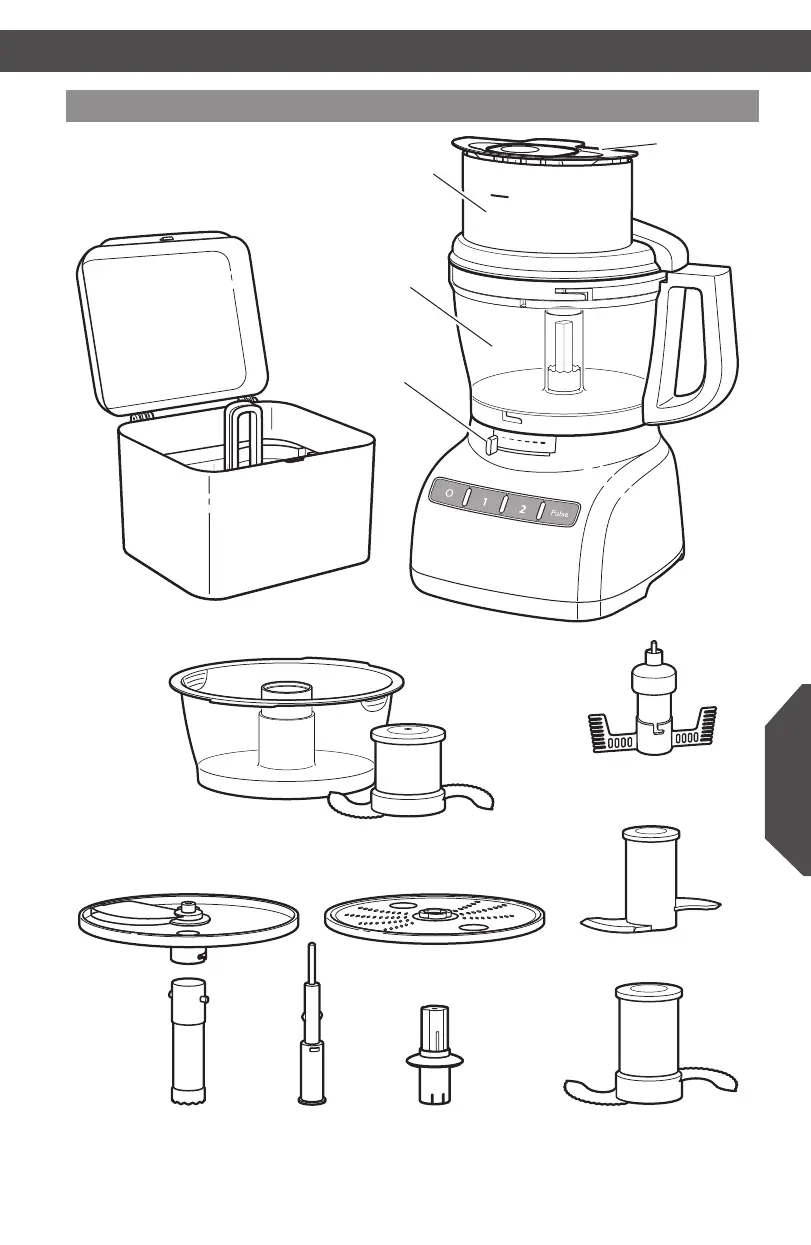 O

1

2

Pulse