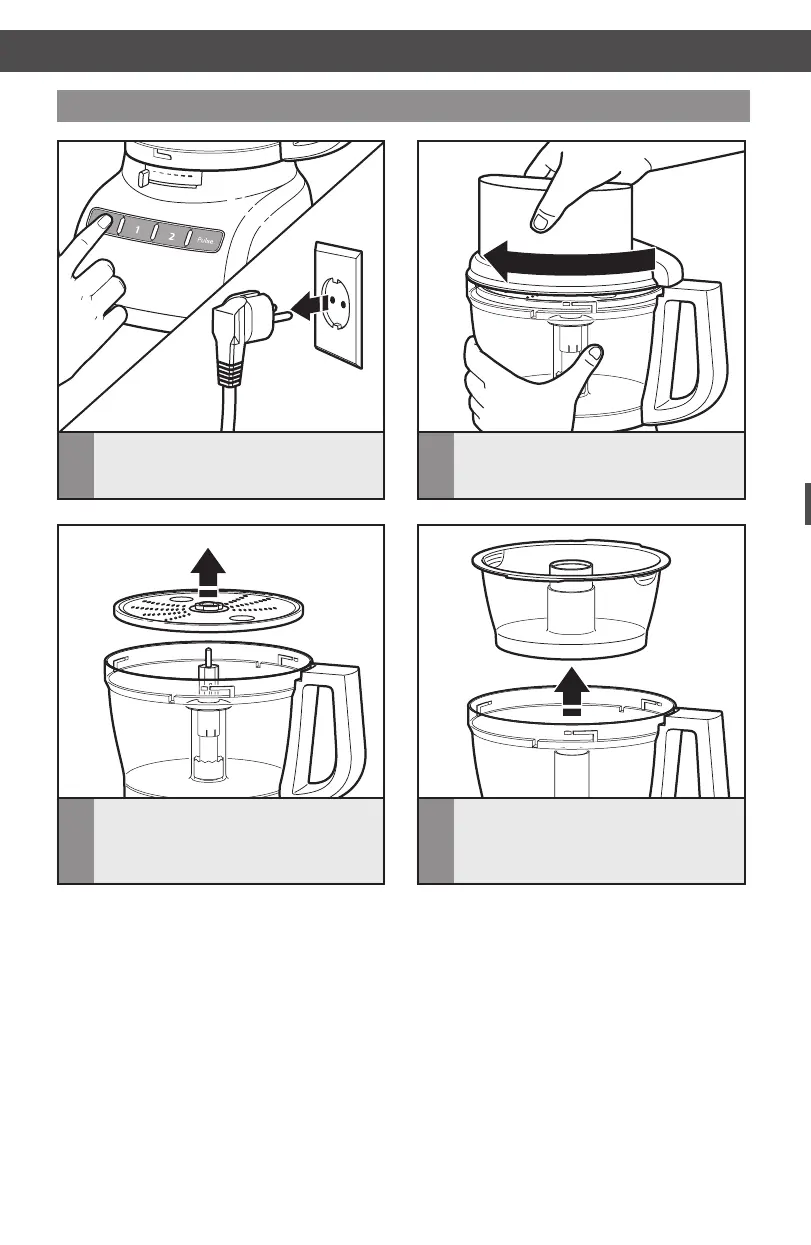 1

2

Pulse