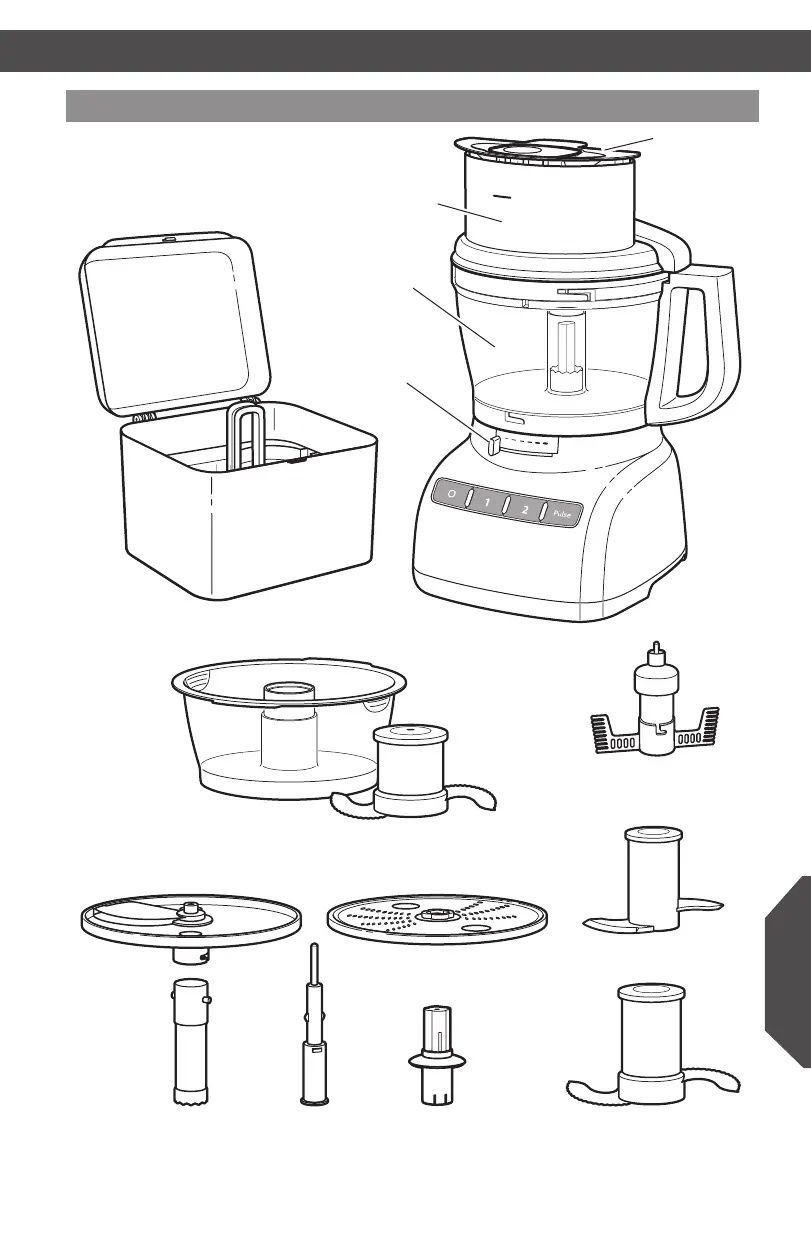 O 1 2 Pulse