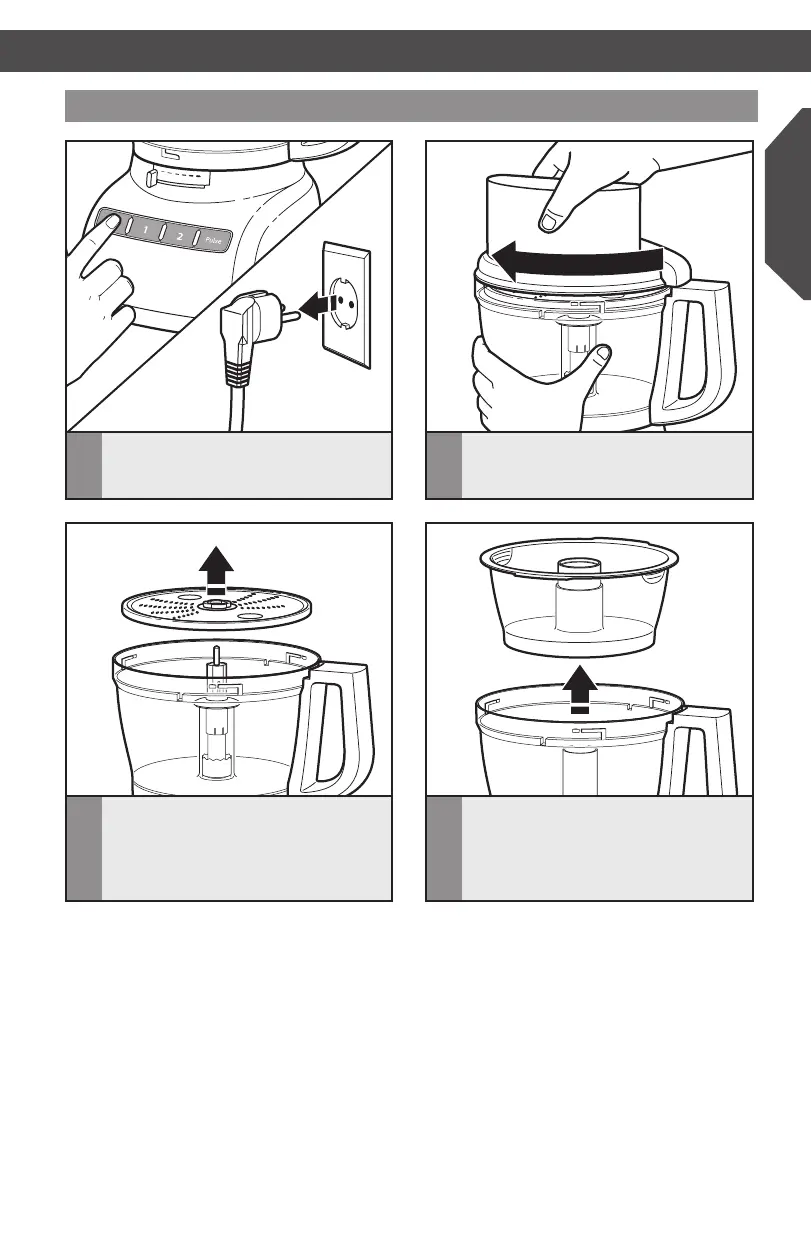 1

2

Pulse