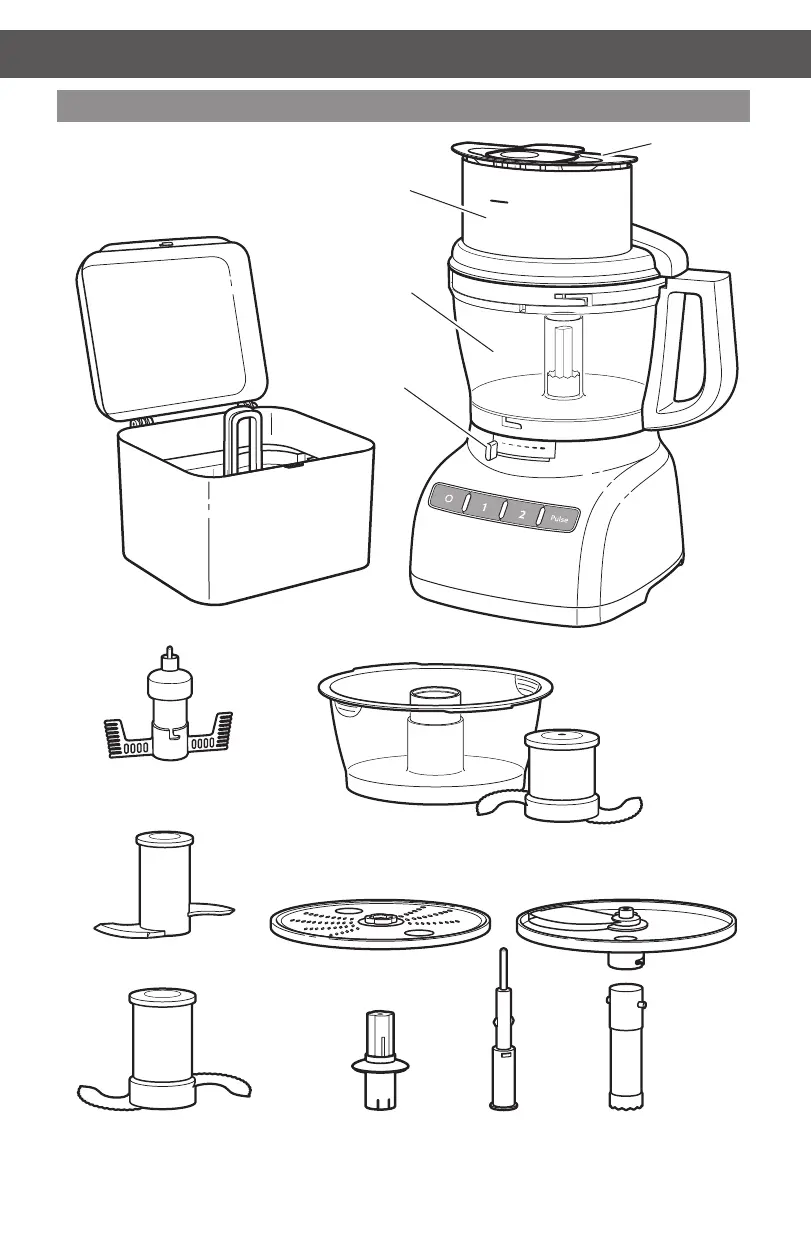 O 1 2 Pulse