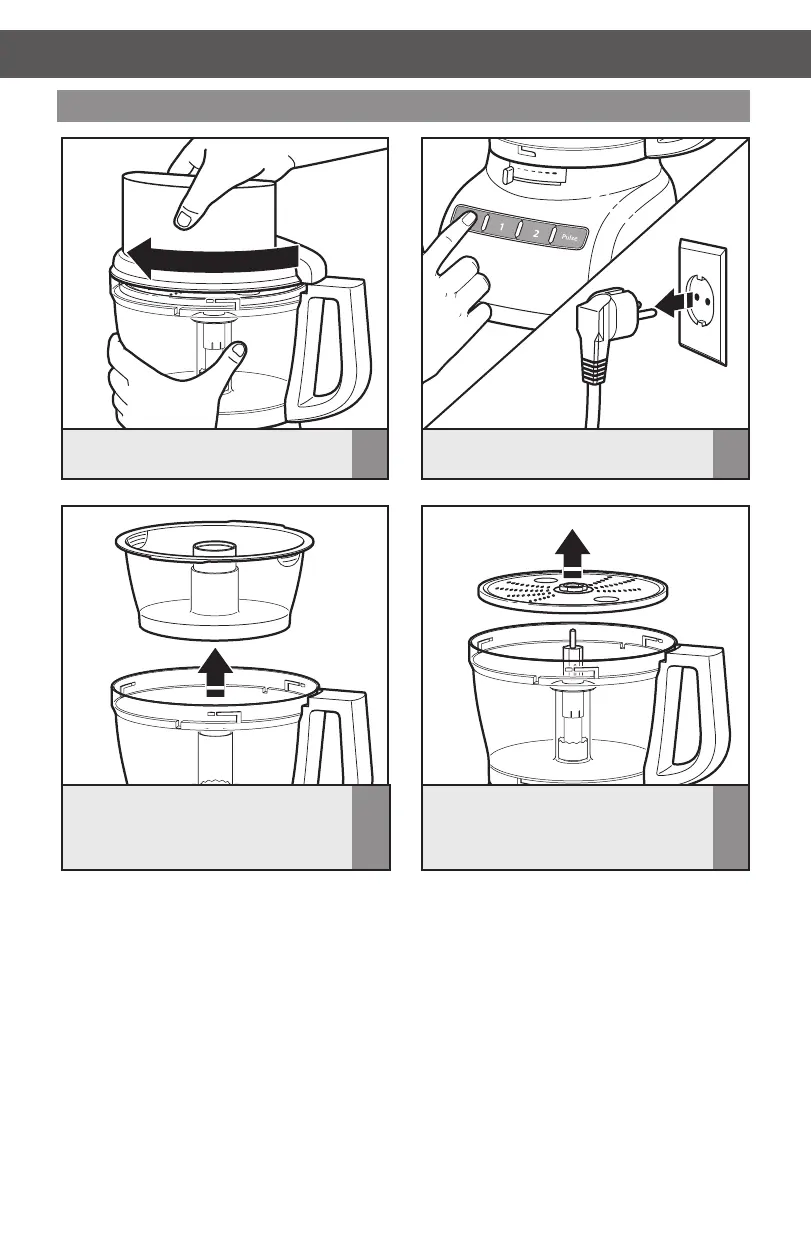 1

2

Pulse