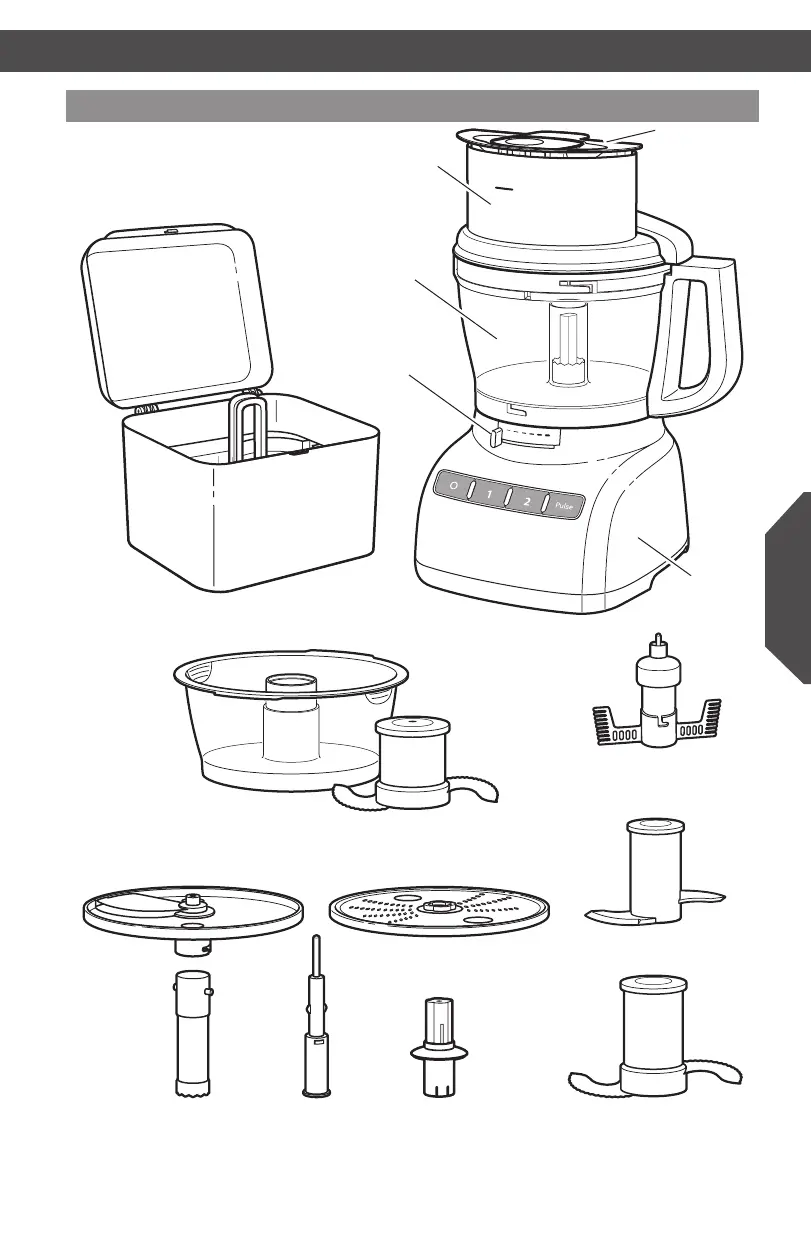 O 1 2 Pulse