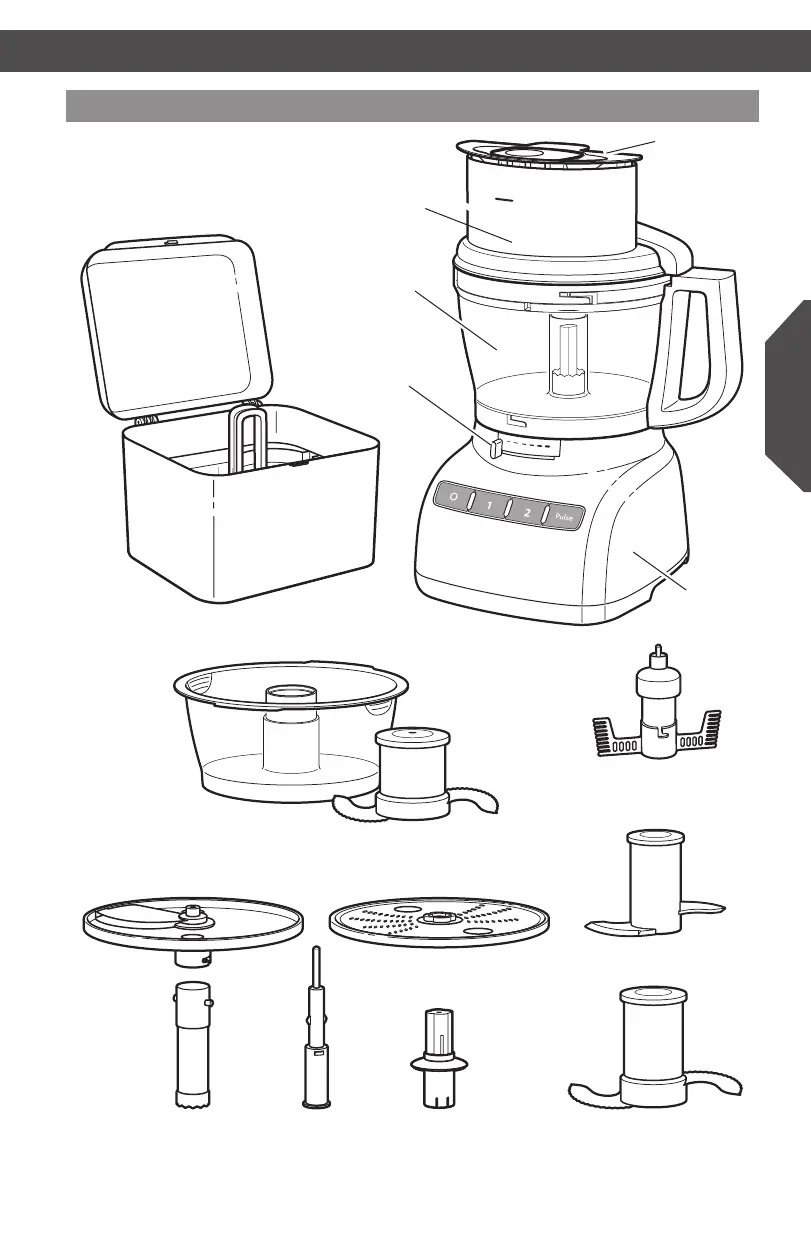 O

1

2

Pulse