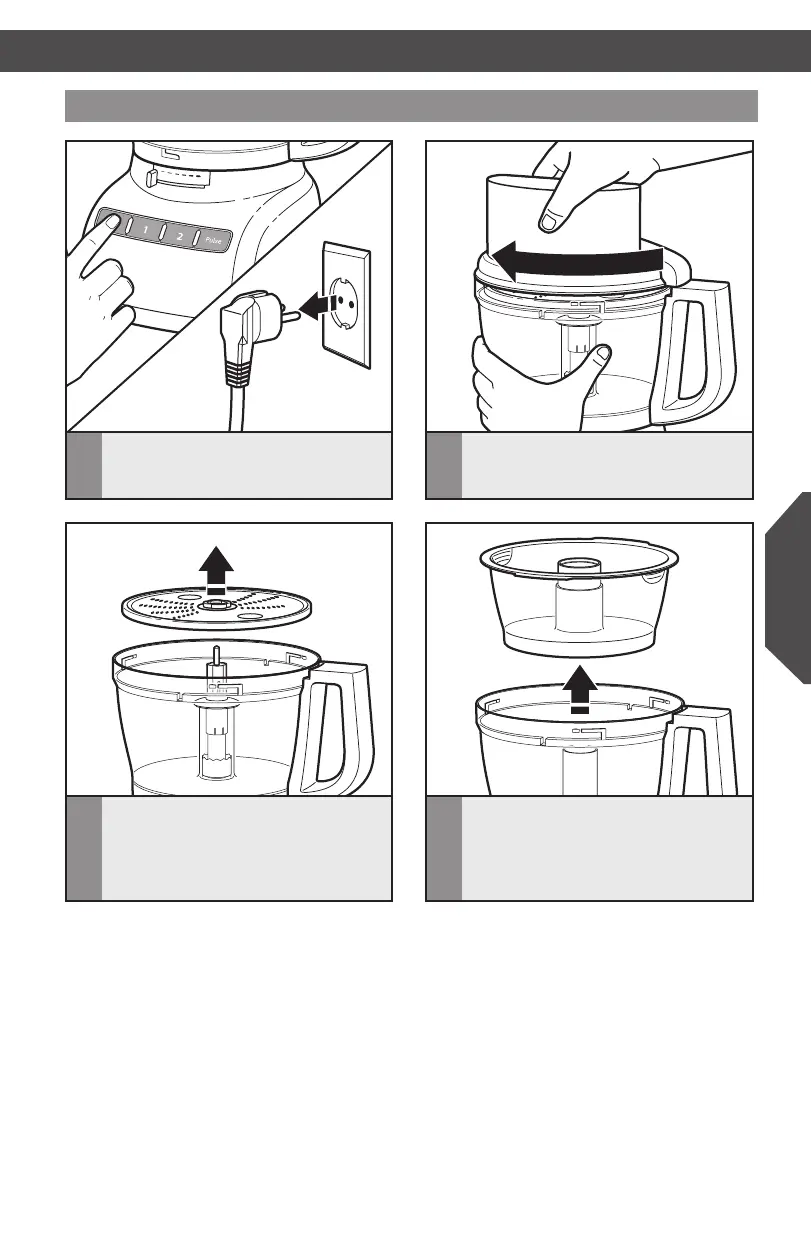 1
2
Pulse