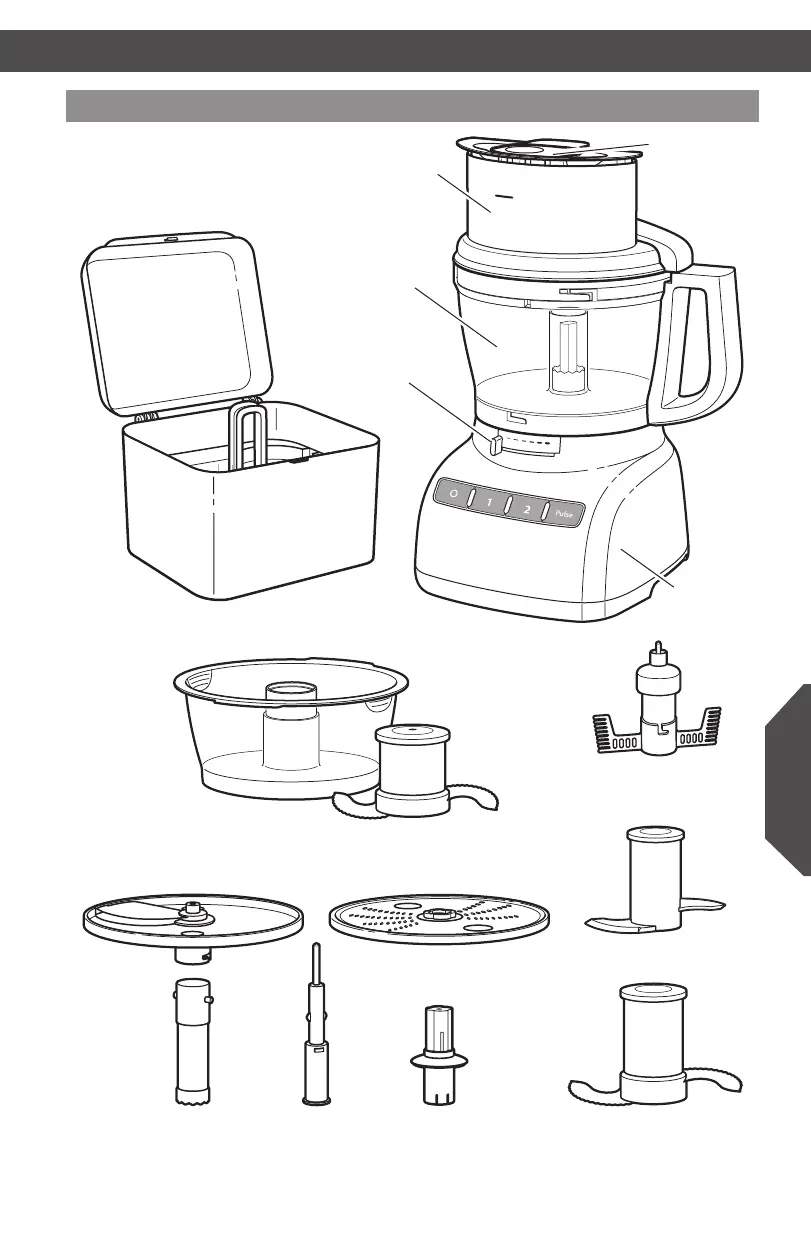 O
1
2
Pulse