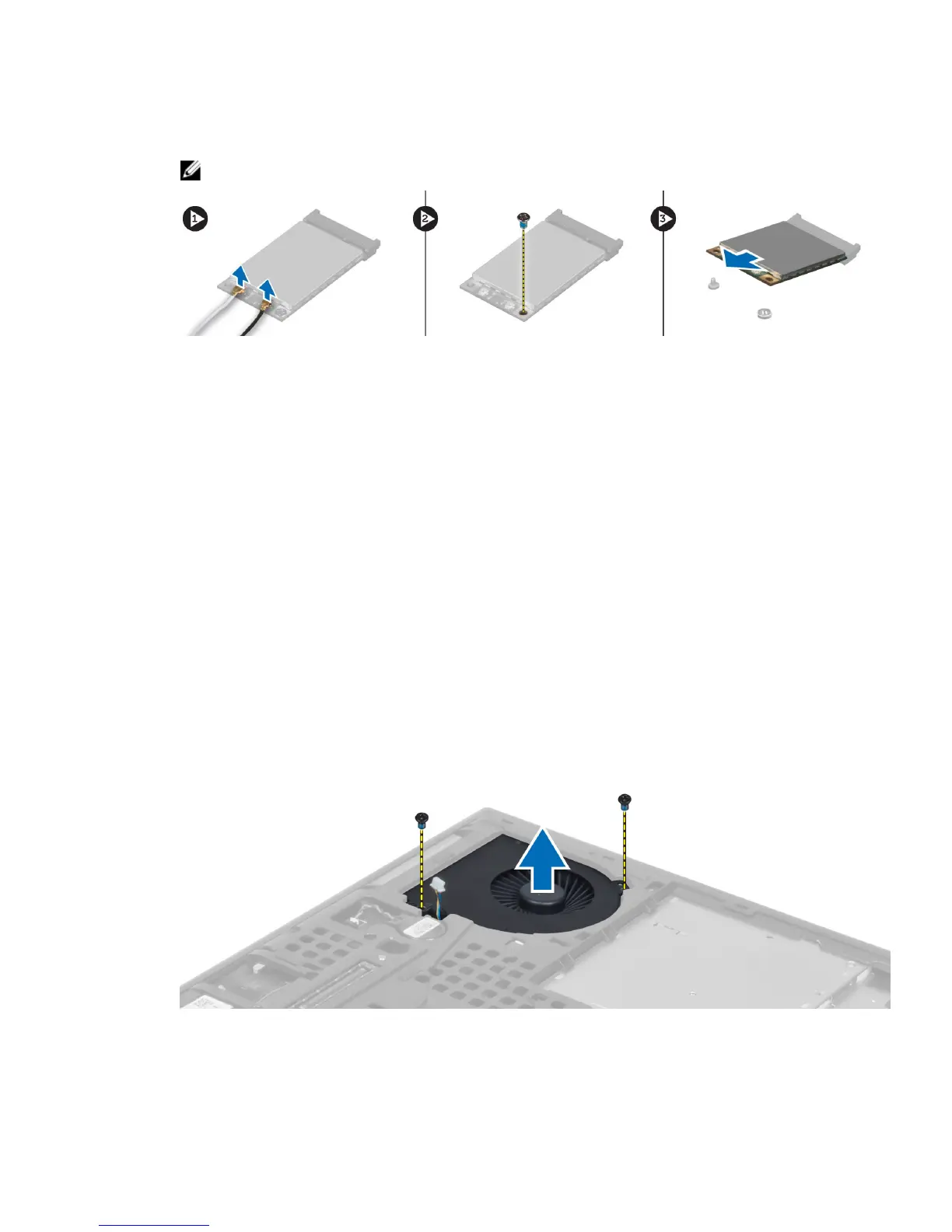 1
2
3