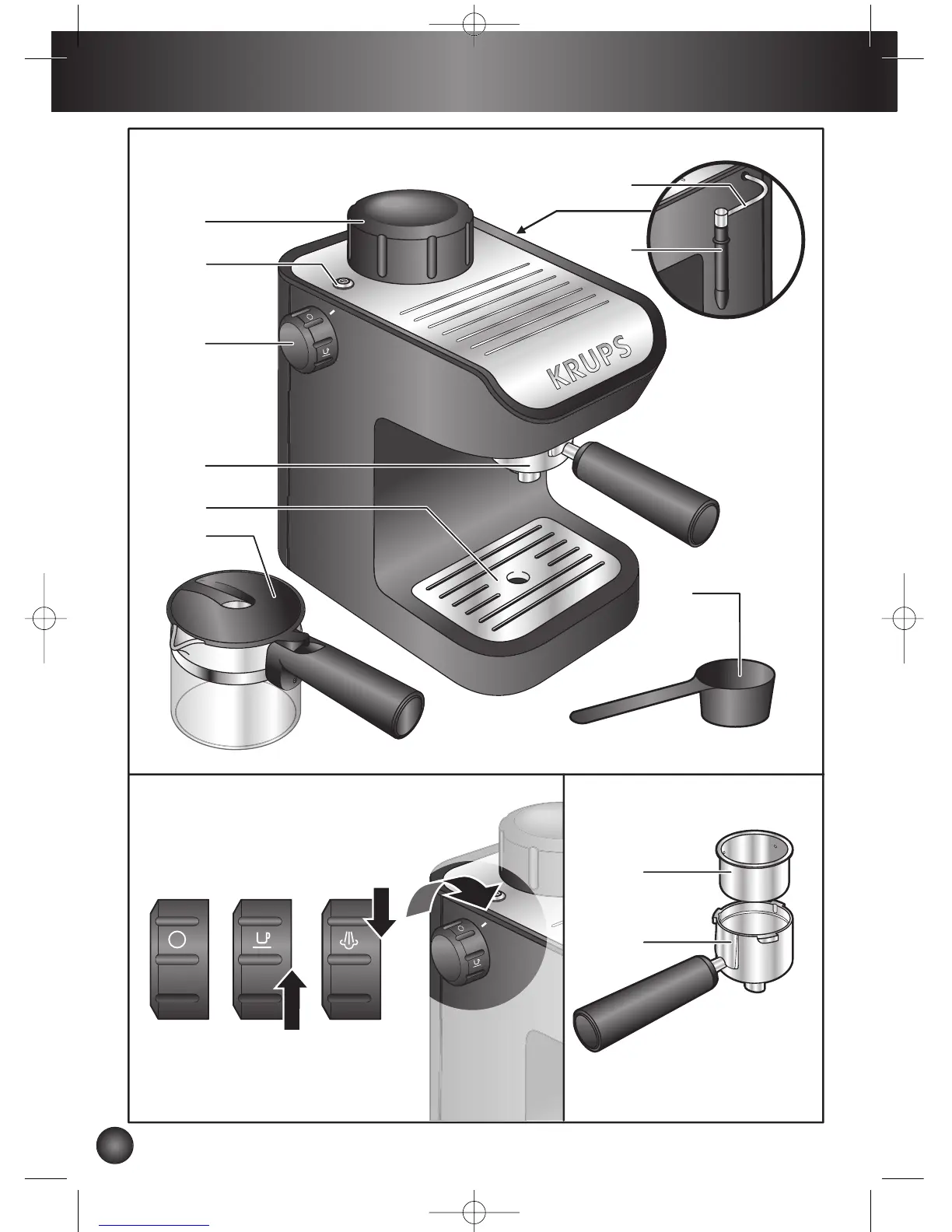 KRUPS