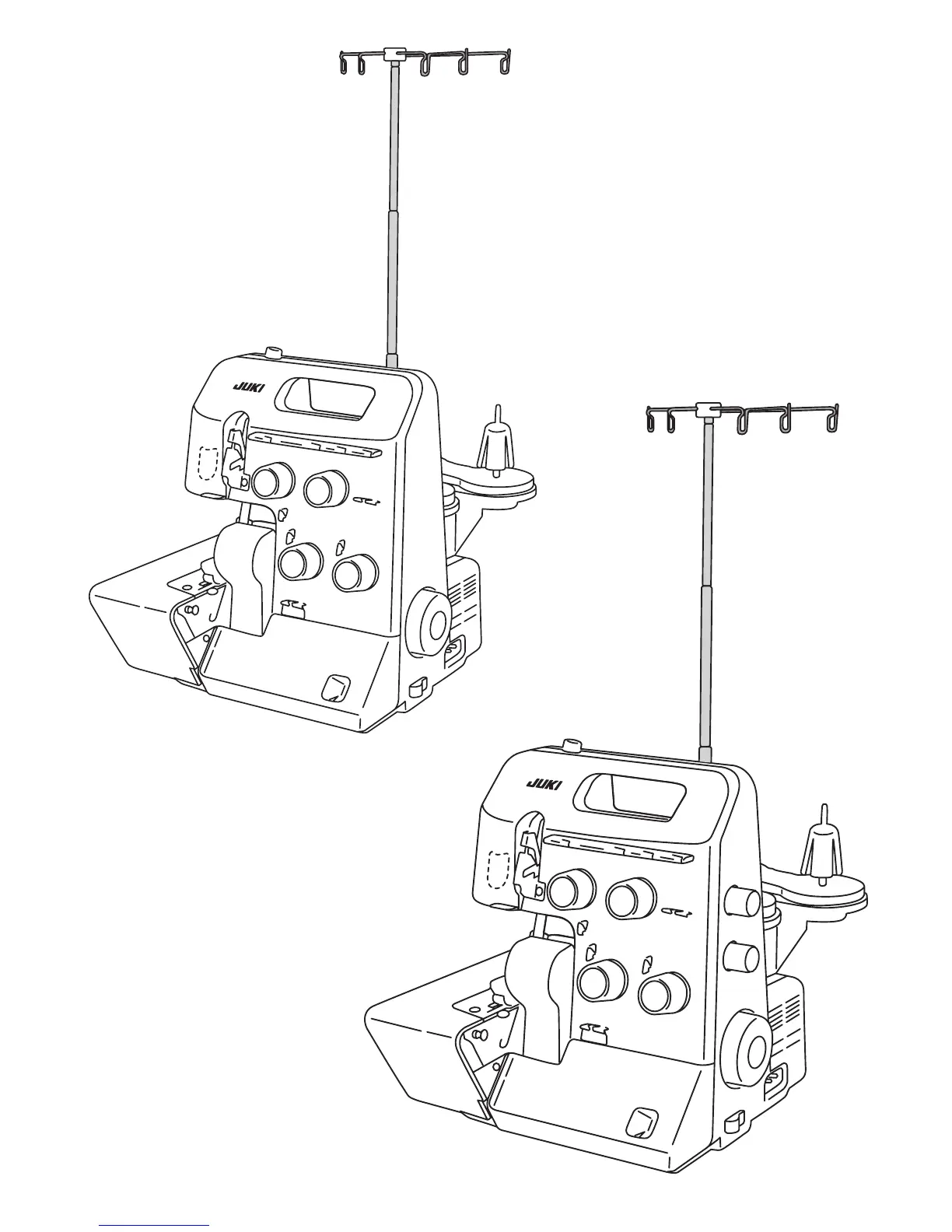 JUKI

JUKI