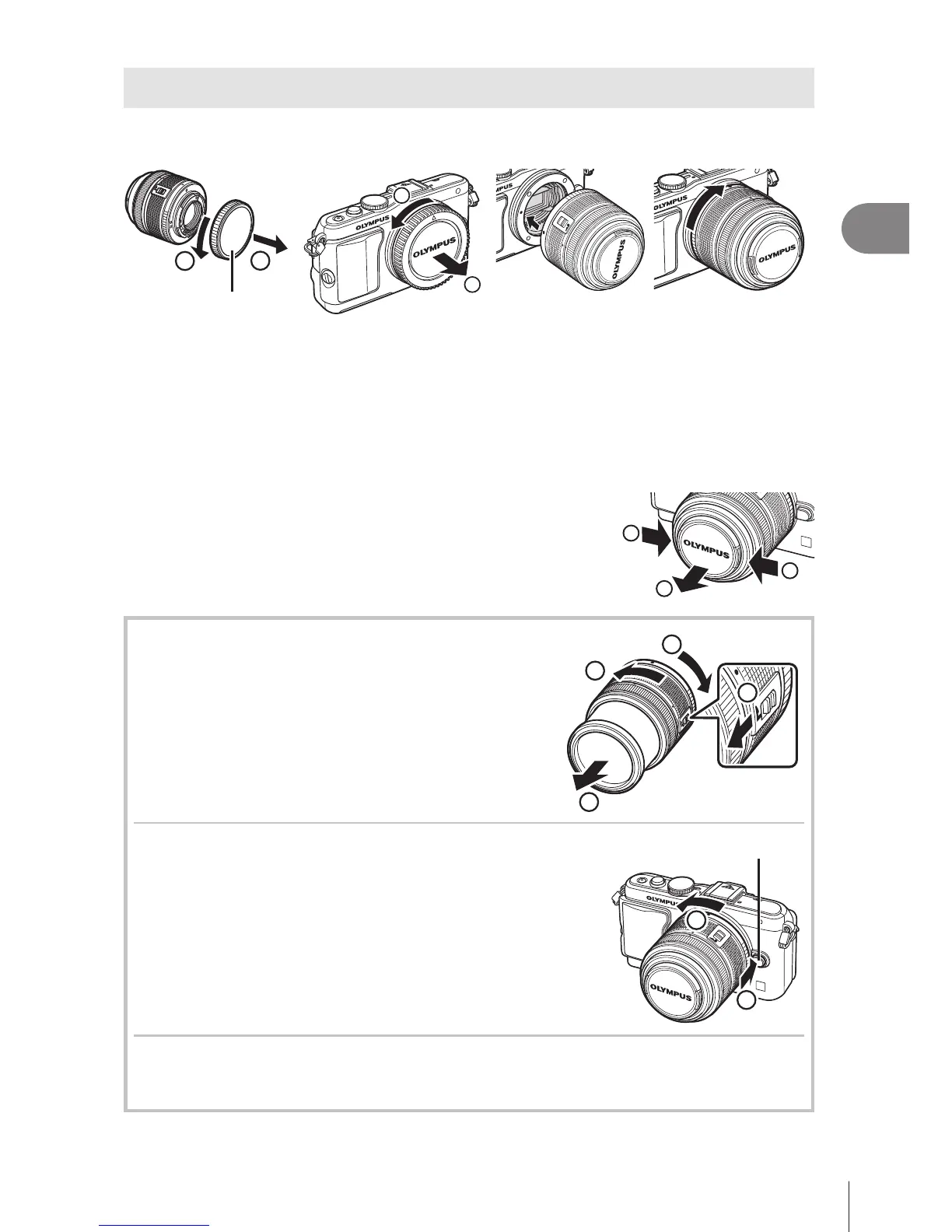 OLYMPUS

OLYMPUS

OLYMPUS

OLYMPUS

OLYMPUS

OLYMPUS

OLYMPUS