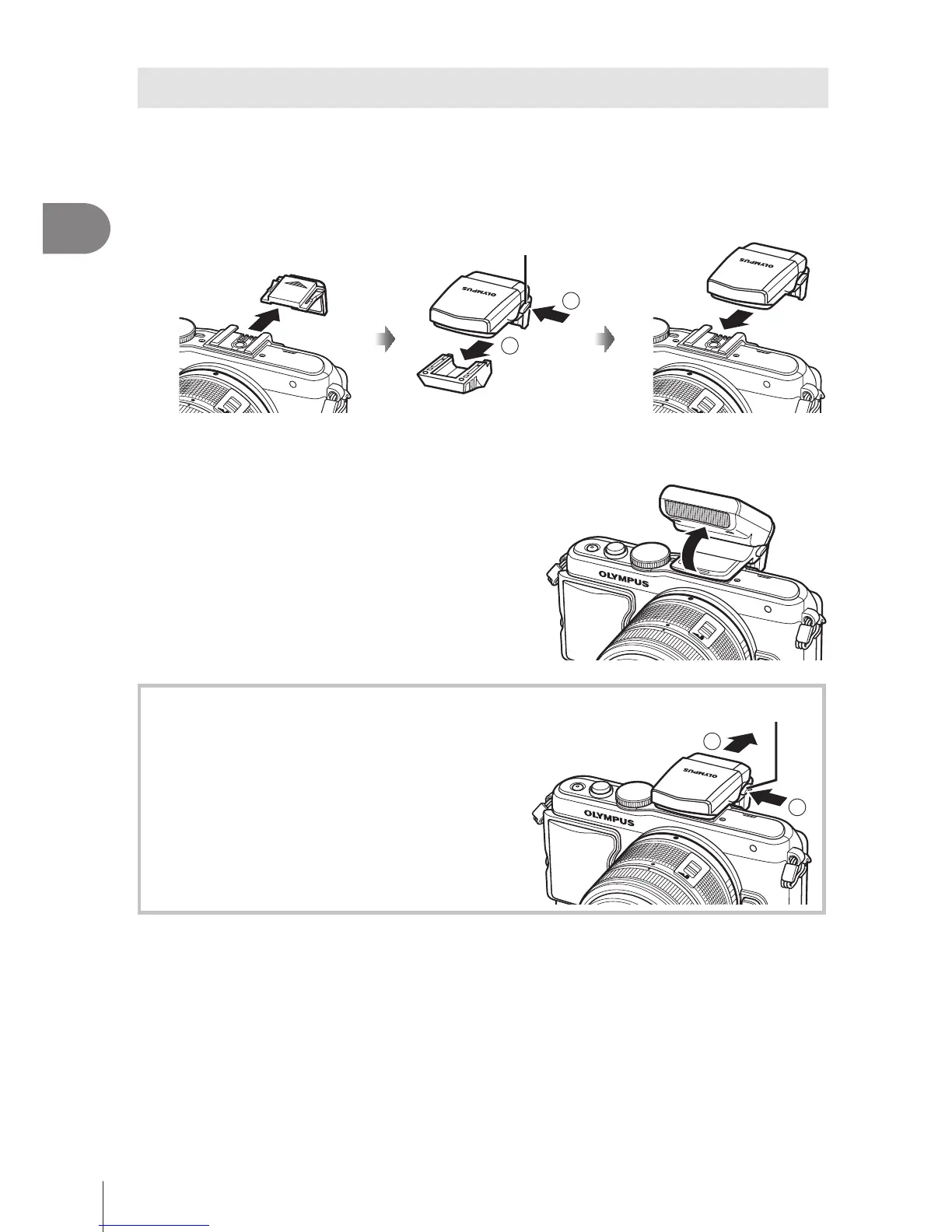 OLYMPUS

OLYMPUS

OLYMPUS

OLYMPUS

OLYMPUS