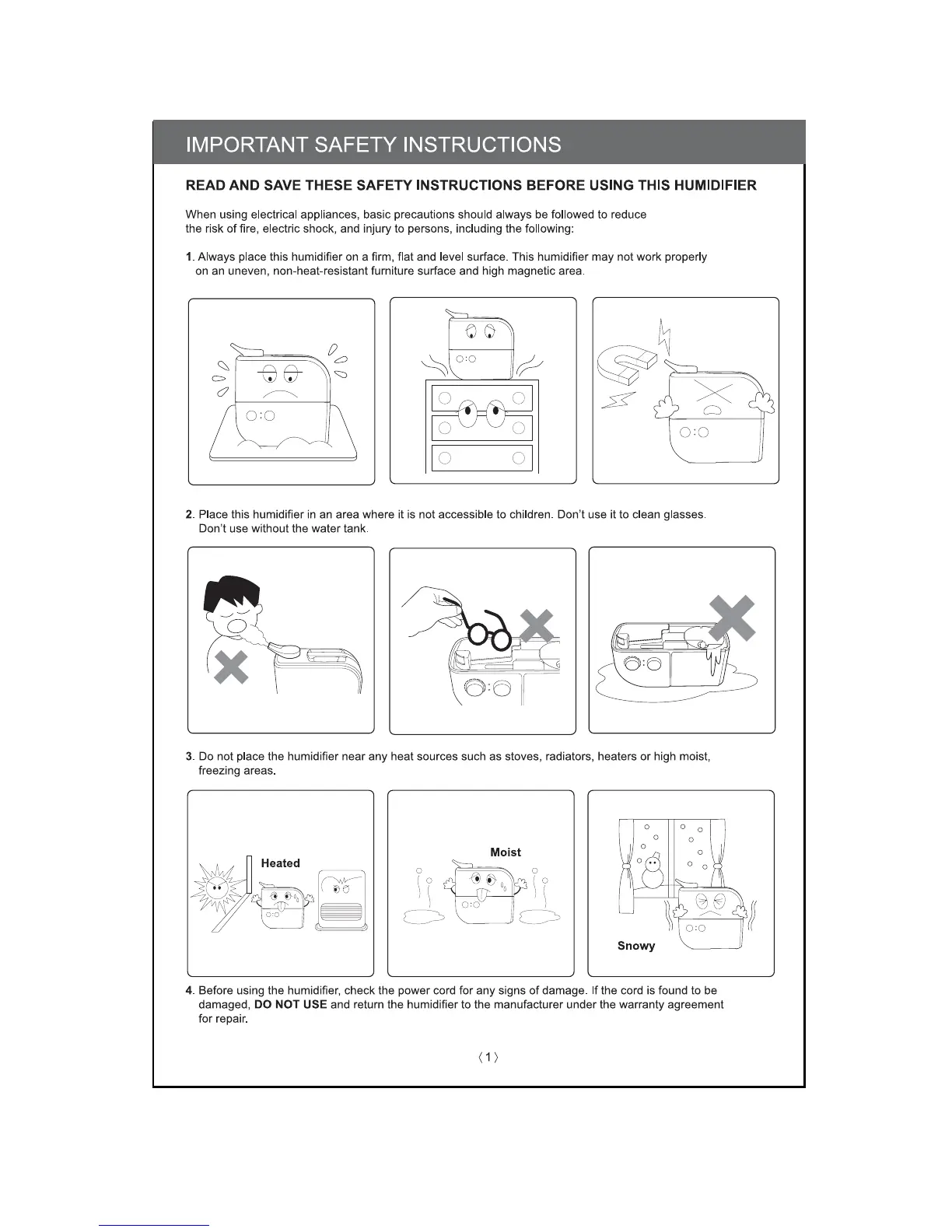 IMPORTANT SAFETY INSTRUCTIONS

READ AND SAVE THESE SAFETY INSTRUCTIONS BEFORE USING THIS HUMIDIFIER

When using electrical appliances, basic precautions should always be followed to reduce the risk of fire, electric shock, and injury to persons, including the following:

1. Always place this humidifier on a firm, flat and level surface. This humidifier may not work properly on an uneven, non-heat-resistant furniture surface and high magnetic area.

2. Place this humidifier in an area where it is not accessible to children. Don't use it to clean glasses. Don't use without the water tank.

3. Do not place the humidifier near any heat sources such as stoves, radiators, heaters or high moist, freezing areas.

Heated

Moist

Snowy

4. Before using the humidifier, check the power cord for any signs of damage. If the cord is found to be damaged, DO NOT USE and return the humidifier to the manufacturer under the warranty agreement for repair.

〈1〉