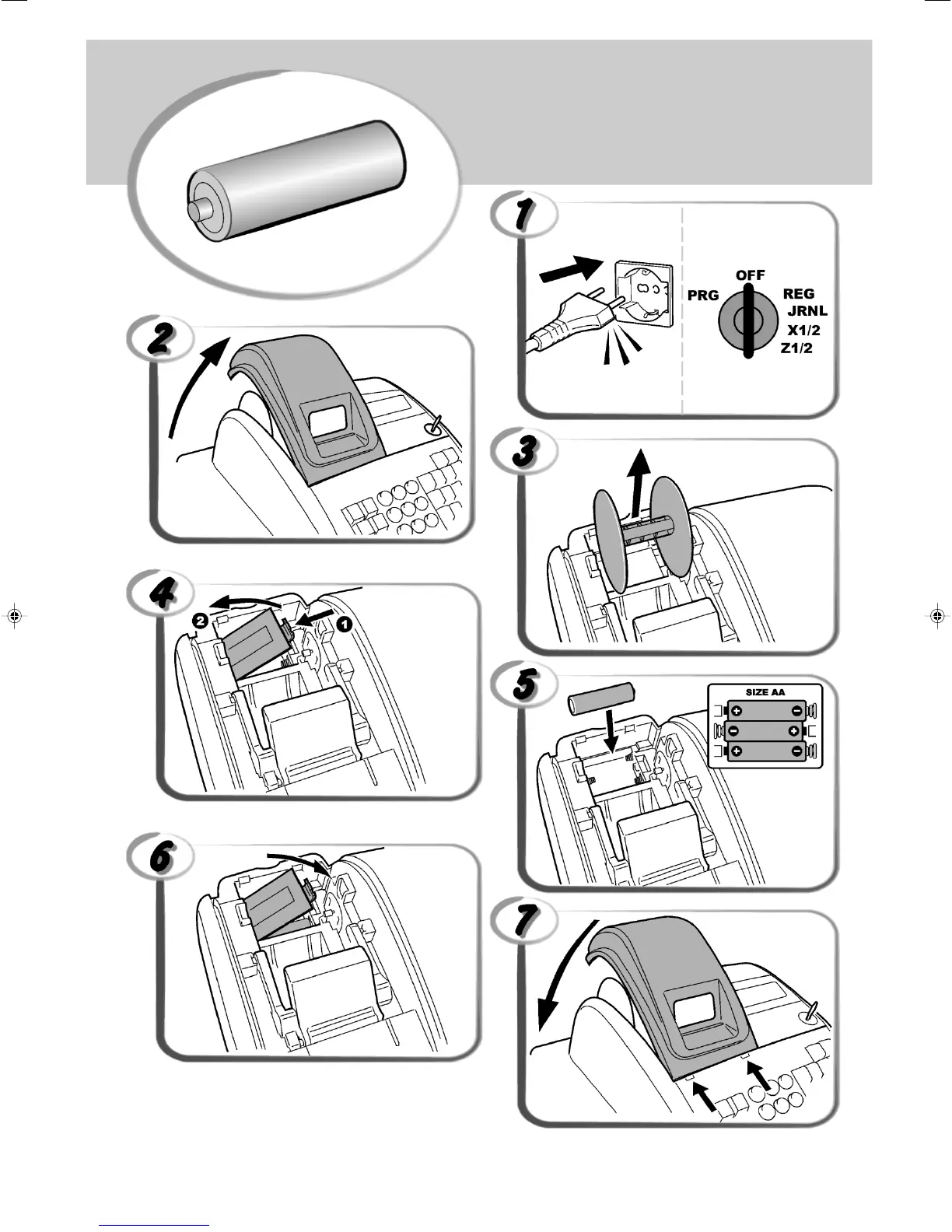 1

OFF
PRG
REG
JRNL
X1/2
Z1/2

2

3

4

2

1

5

SIZE AA

6

7