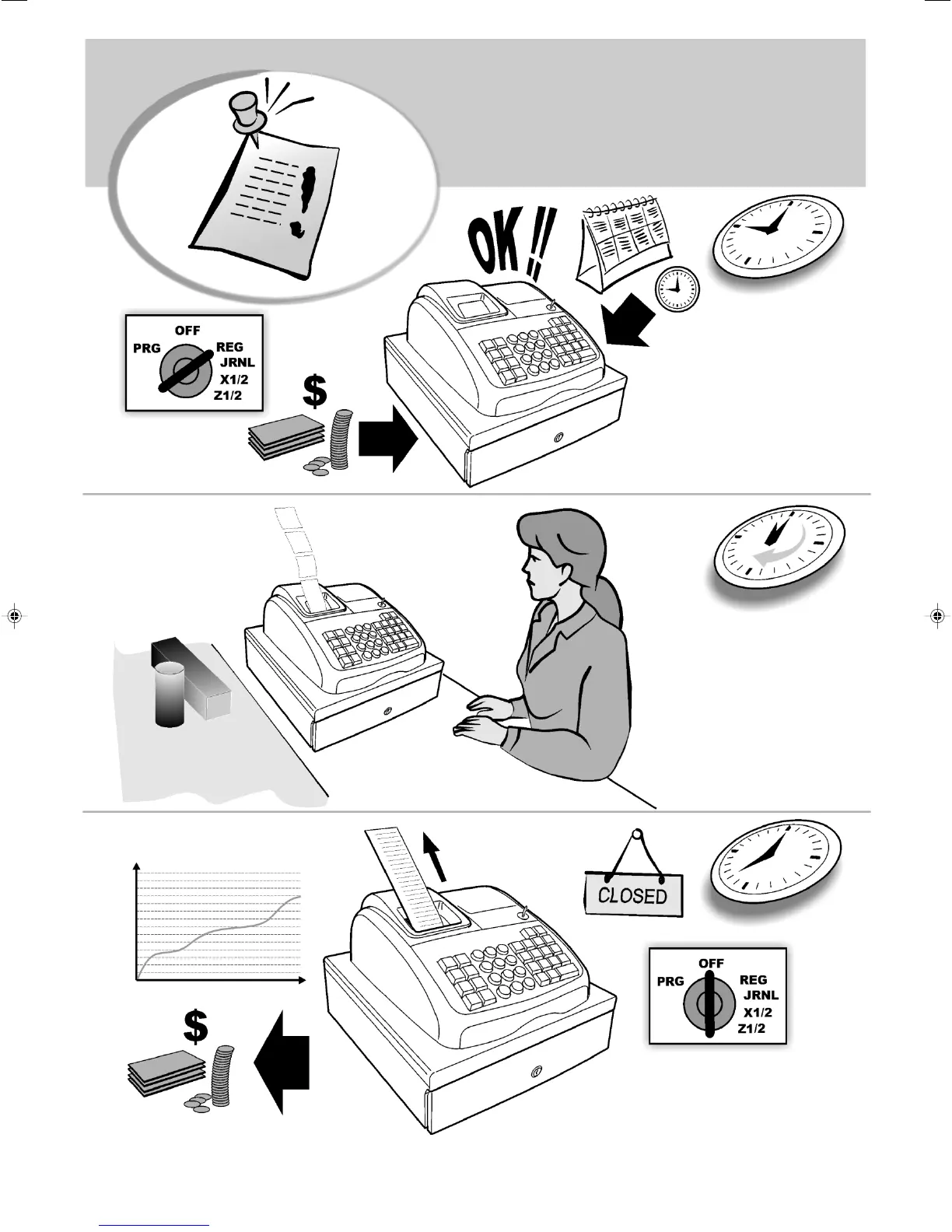 OK !!

OFF
PRG
REG
JRNL
X1/2
Z1/2

$

CLOSED

OFF
PRG
REG
JRNL
X1/2
Z1/2

$