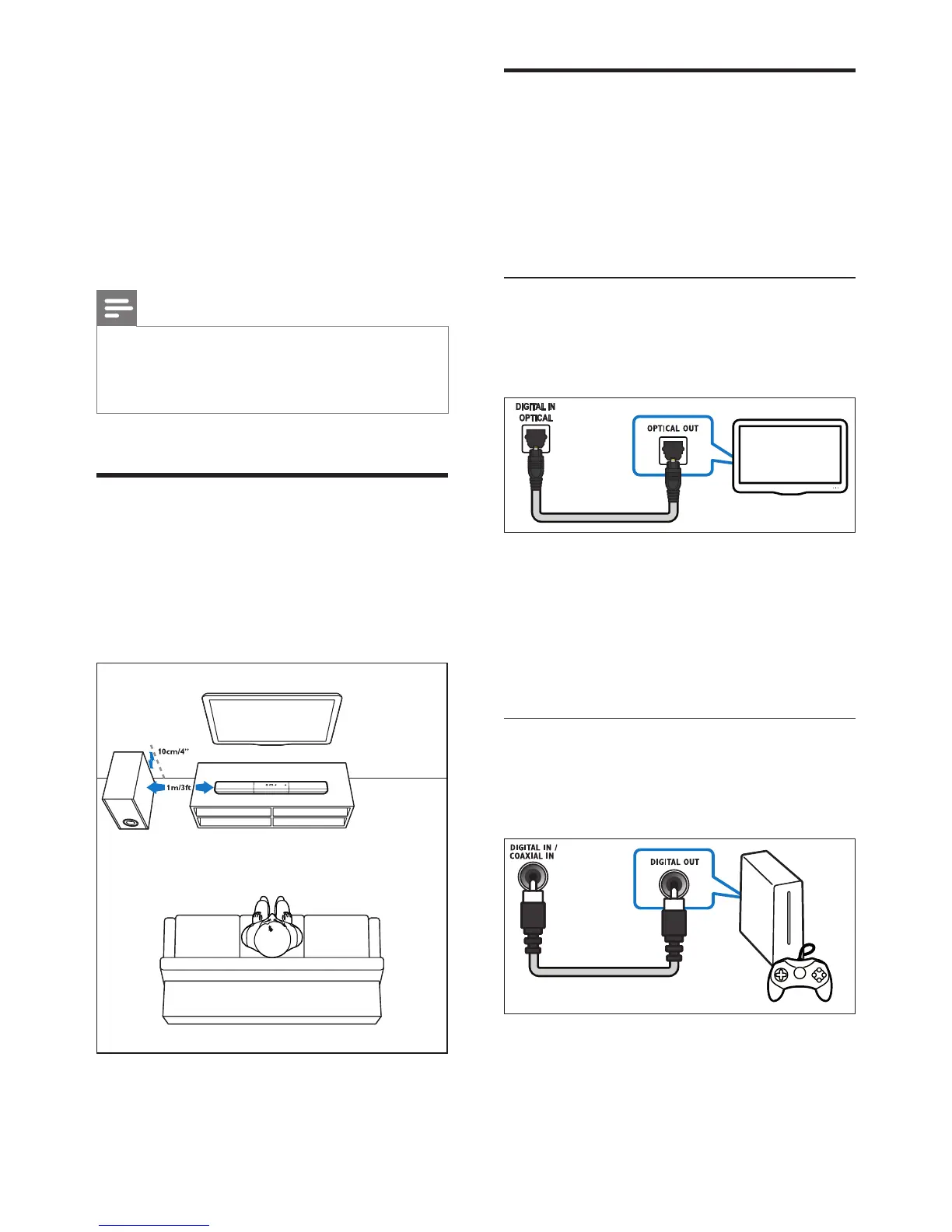 10cm/4"

1m/3ft

DIGITAL IN OPTICAL

OPTICAL OUT

DIGITAL IN / COAXIAL IN

DIGITAL OUT