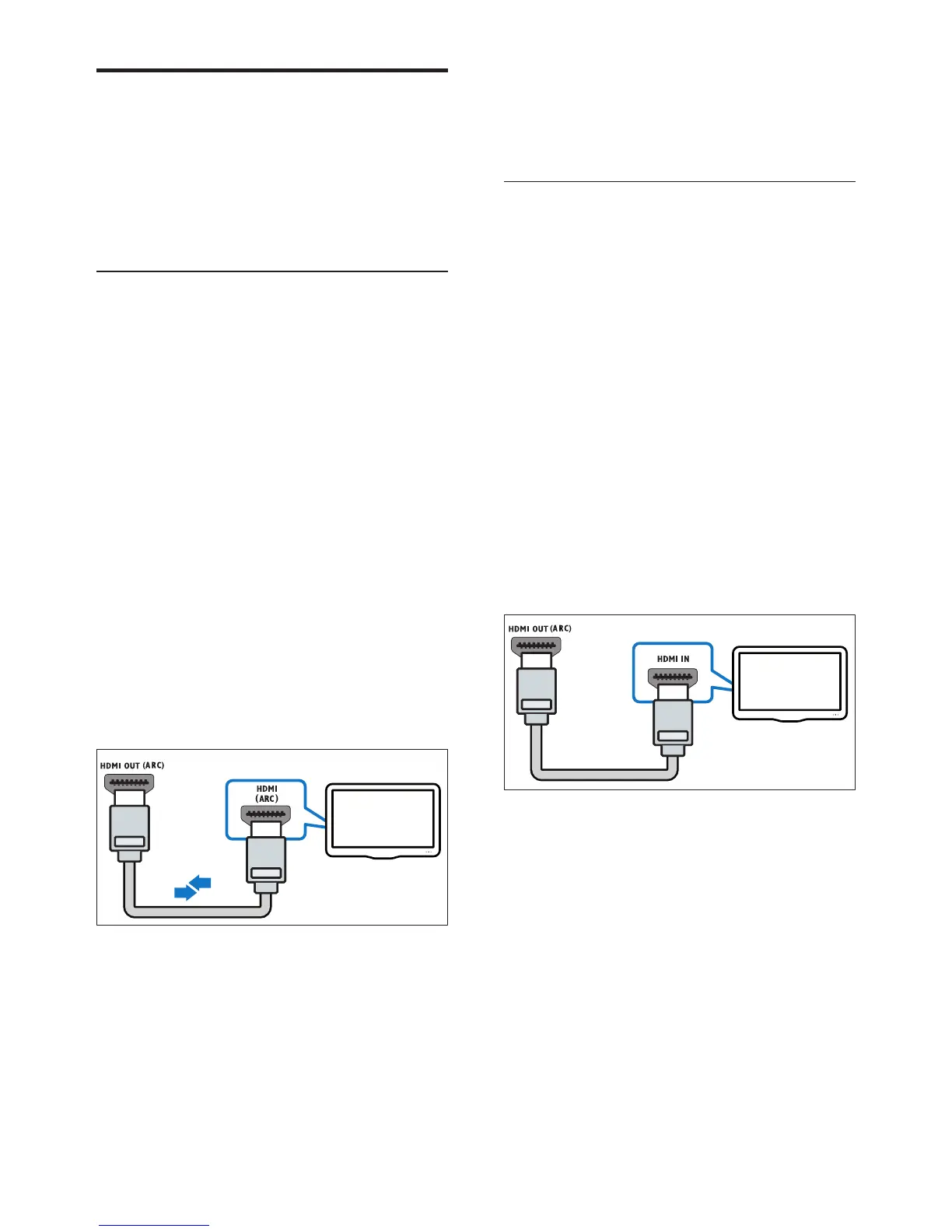 HDMI OUT (ARC)

HDMI (ARC)

HDMI OUT (ARC)

HDMI IN