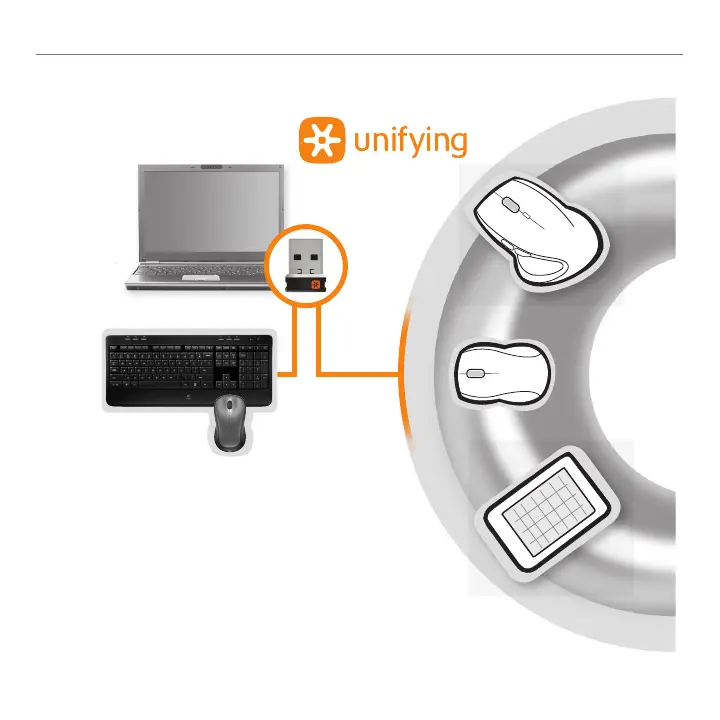 unifying