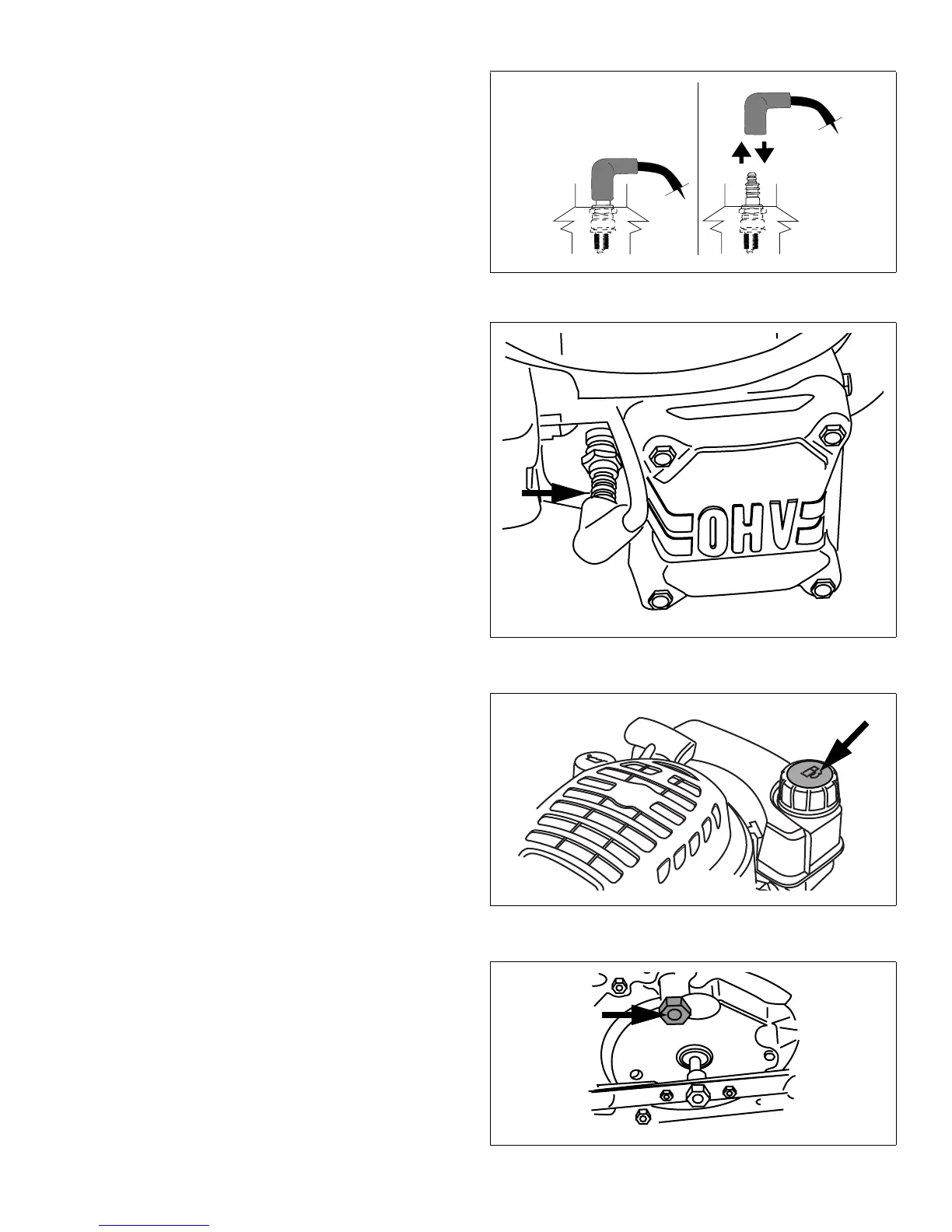 OHV