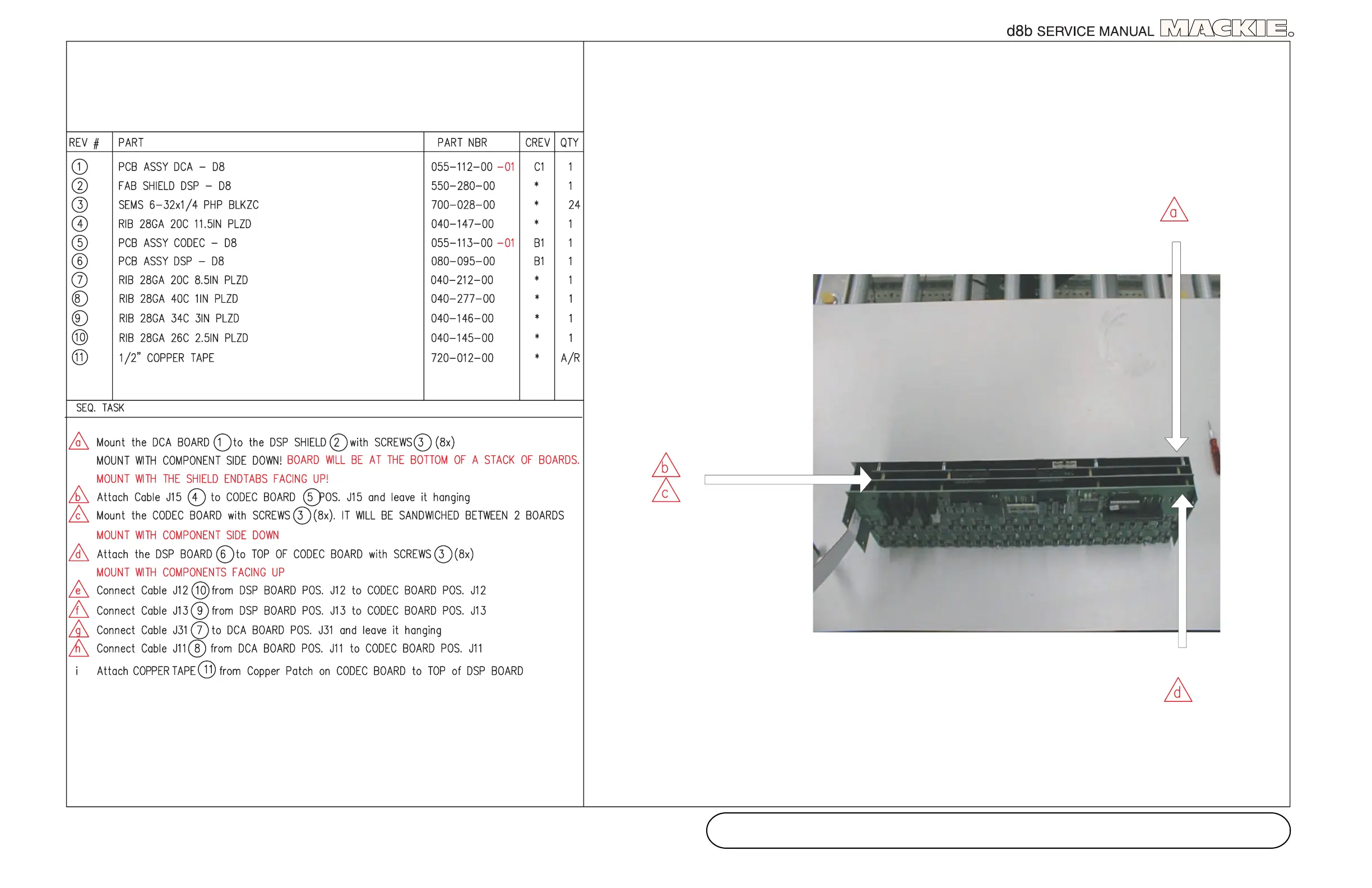 d8b SERVICE MANUAL MACKIE.

| REV # | PART | PART NBR | CREV | QTY |
|---|---|---|---|---|
| 1 | PCB ASSY DCA – D8 | 055–112–00 –01 | C1 | 1 |
| 2 | FAB SHIELD DSP – D8 | 550–280–00 | * | 1 |
| 3 | SEMS 6–32x1/4 PHP BLKZC | 700–028–00 | * | 24 |
| 4 | RIB 28GA 20C 11.5IN PLZD | 040–147–00 | * | 1 |
| 5 | PCB ASSY CODEC – D8 | 055–113–00 –01 | B1 | 1 |
| 6 | PCB ASSY DSP – D8 | 080–095–00 | B1 | 1 |
| 7 | RIB 28GA 20C 8.5IN PLZD | 040–212–00 | * | 1 |
| 8 | RIB 28GA 40C 1IN PLZD | 040–277–00 | * | 1 |
| 9 | RIB 28GA 34C 3IN PLZD | 040–146–00 | * | 1 |
| 10 | RIB 28GA 26C 2.5IN PLZD | 040–145–00 | * | 1 |
| 11 | 1/2" COPPER TAPE | 720–012–00 | * | A/R |

SEQ. TASK

a Mount the DCA BOARD 1 to the DSP SHIELD 2 with SCREWS 3 (8x)
MOUNT WITH COMPONENT SIDE DOWN! BOARD WILL BE AT THE BOTTOM OF A STACK OF BOARDS.
MOUNT WITH THE SHIELD ENDTABS FACING UP!
b Attach Cable J15 4 to CODEC BOARD 5 POS. J15 and leave it hanging
c Mount the CODEC BOARD with SCREWS 3 (8x). IT WILL BE SANDWICHED BETWEEN 2 BOARDS
MOUNT WITH COMPONENT SIDE DOWN
d Attach the DSP BOARD 6 to TOP OF CODEC BOARD with SCREWS 3 (8x)
MOUNT WITH COMPONENTS FACING UP
e Connect Cable J12 10 from DSP BOARD POS. J12 to CODEC BOARD POS. J12
f Connect Cable J13 9 from DSP BOARD POS. J13 to CODEC BOARD POS. J13
g Connect Cable J31 7 to DCA BOARD POS. J31 and leave it hanging
h Connect Cable J11 8 from DCA BOARD POS. J11 to CODEC BOARD POS. J11
i Attach COPPER TAPE 11 from Copper Patch on CODEC BOARD to TOP of DSP BOARD

a
b
c
d