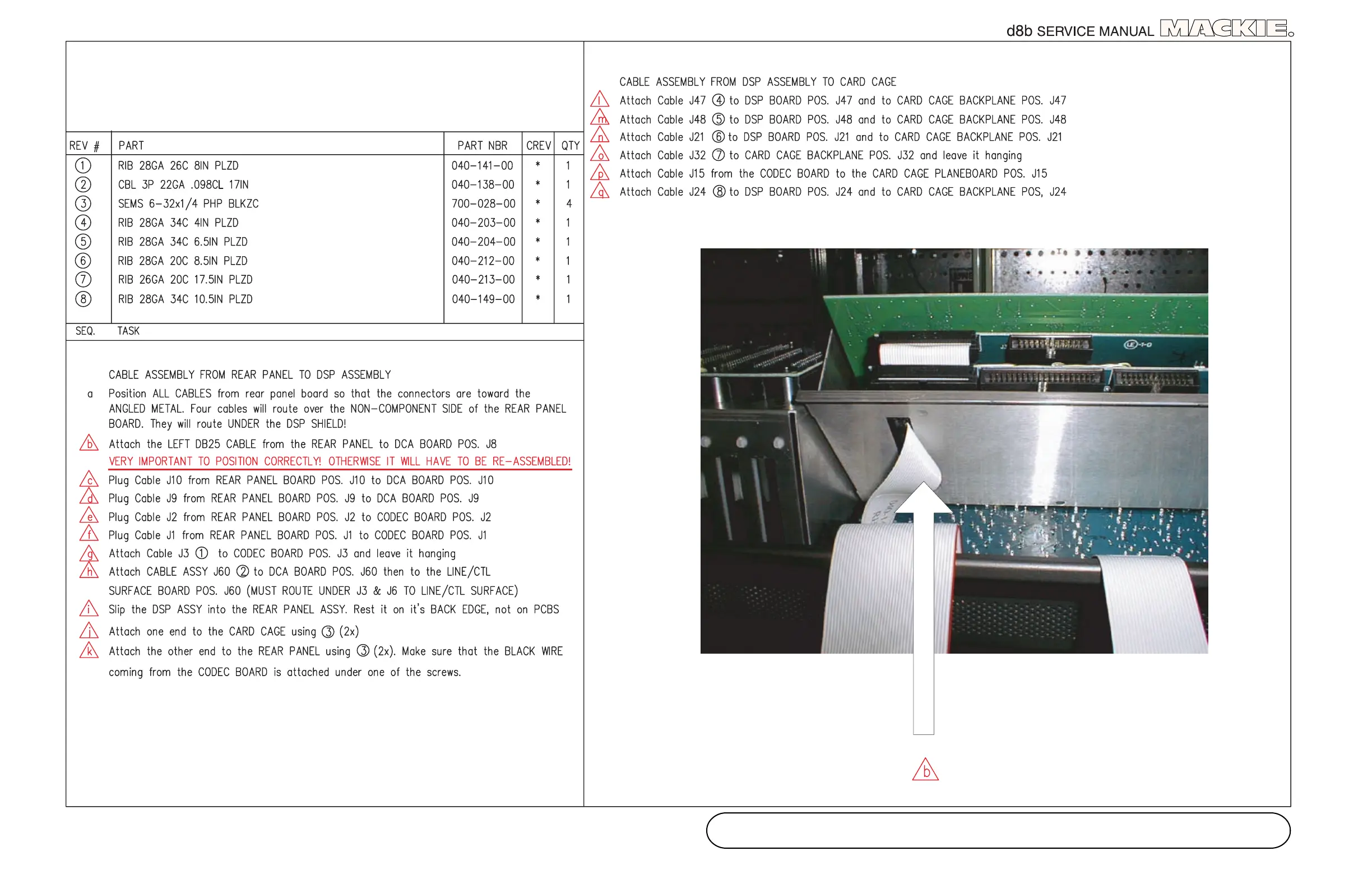 d8b SERVICE MANUAL MACKIE.

| REV # | PART | PART NBR | CREV | QTY |
|---|---|---|---|---|
| ① | RIB 28GA 26C 8IN PLZD | 040-141-00 | * | 1 |
| ② | CBL 3P 22GA .098CL 17IN | 040-138-00 | * | 1 |
| ③ | SEMS 6-32x1/4 PHP BLKZC | 700-028-00 | * | 4 |
| ④ | RIB 28GA 34C 4IN PLZD | 040-203-00 | * | 1 |
| ⑤ | RIB 28GA 34C 6.5IN PLZD | 040-204-00 | * | 1 |
| ⑥ | RIB 28GA 20C 8.5IN PLZD | 040-212-00 | * | 1 |
| ⑦ | RIB 26GA 20C 17.5IN PLZD | 040-213-00 | * | 1 |
| ⑧ | RIB 28GA 34C 10.5IN PLZD | 040-149-00 | * | 1 |

SEQ. TASK

CABLE ASSEMBLY FROM REAR PANEL TO DSP ASSEMBLY

a Position ALL CABLES from rear panel board so that the connectors are toward the ANGLED METAL. Four cables will route over the NON-COMPONENT SIDE of the REAR PANEL BOARD. They will route UNDER the DSP SHIELD!

b Attach the LEFT DB25 CABLE from the REAR PANEL to DCA BOARD POS. J8
VERY IMPORTANT TO POSITION CORRECTLY! OTHERWISE IT WILL HAVE TO BE RE-ASSEMBLED!

c Plug Cable J10 from REAR PANEL BOARD POS. J10 to DCA BOARD POS. J10
d Plug Cable J9 from REAR PANEL BOARD POS. J9 to DCA BOARD POS. J9
e Plug Cable J2 from REAR PANEL BOARD POS. J2 to CODEC BOARD POS. J2
f Plug Cable J1 from REAR PANEL BOARD POS. J1 to CODEC BOARD POS. J1
g Attach Cable J3 ① to CODEC BOARD POS. J3 and leave it hanging
h Attach CABLE ASSY J60 ② to DCA BOARD POS. J60 then to the LINE/CTL SURFACE BOARD POS. J60 (MUST ROUTE UNDER J3 & J6 TO LINE/CTL SURFACE)
i Slip the DSP ASSY into the REAR PANEL ASSY. Rest it on it's BACK EDGE, not on PCBS
j Attach one end to the CARD CAGE using ③ (2x)
k Attach the other end to the REAR PANEL using ③ (2x). Make sure that the BLACK WIRE coming from the CODEC BOARD is attached under one of the screws.

CABLE ASSEMBLY FROM DSP ASSEMBLY TO CARD CAGE
l Attach Cable J47 ④ to DSP BOARD POS. J47 and to CARD CAGE BACKPLANE POS. J47
m Attach Cable J48 ⑤ to DSP BOARD POS. J48 and to CARD CAGE BACKPLANE POS. J48
n Attach Cable J21 ⑥ to DSP BOARD POS. J21 and to CARD CAGE BACKPLANE POS. J21
o Attach Cable J32 ⑦ to CARD CAGE BACKPLANE POS. J32 and leave it hanging
p Attach Cable J15 from the CODEC BOARD to the CARD CAGE PLANEBOARD POS. J15
q Attach Cable J24 ⑧ to DSP BOARD POS. J24 and to CARD CAGE BACKPLANE POS, J24

b