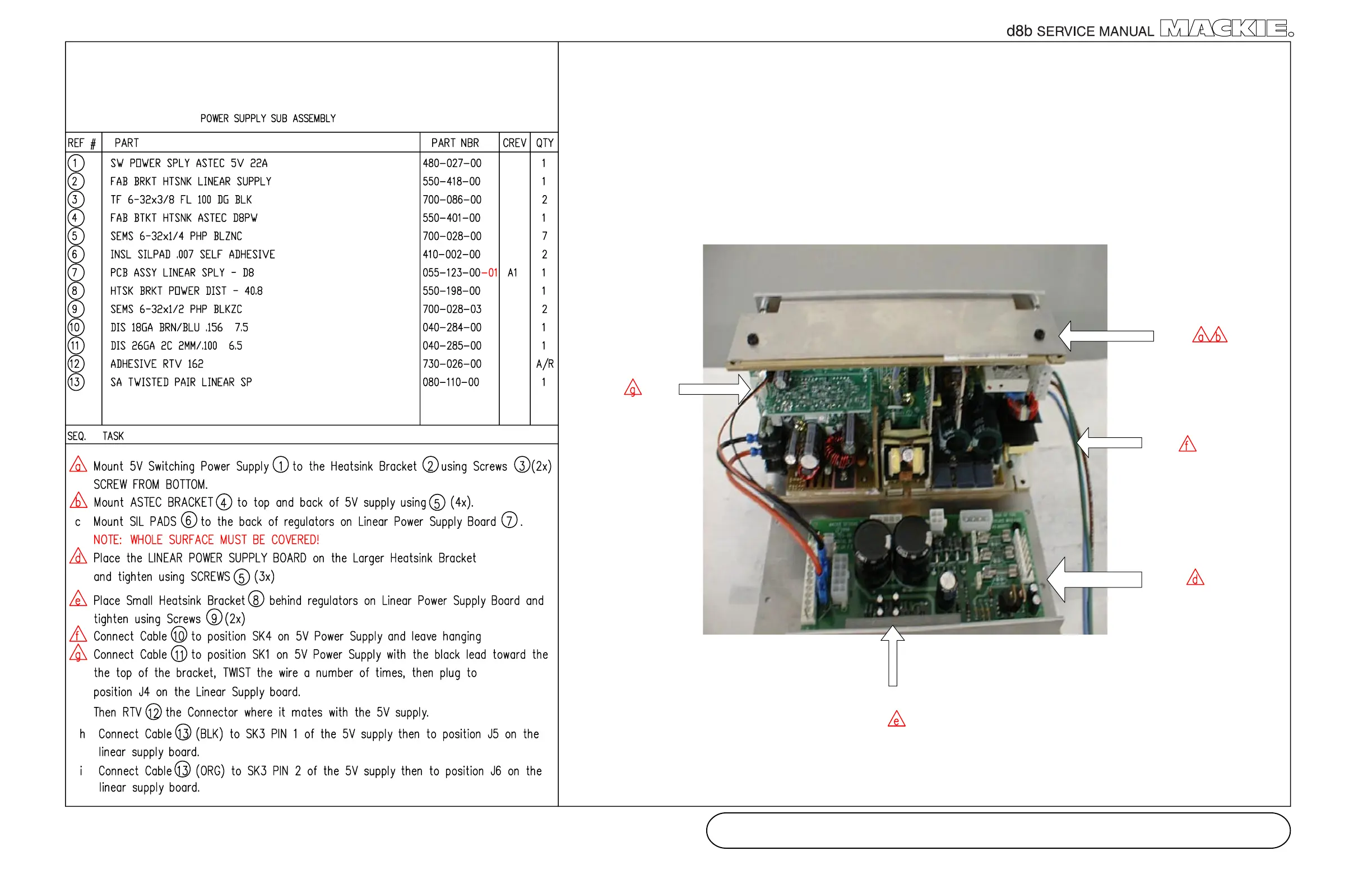 d8b SERVICE MANUAL MACKIE.

POWER SUPPLY SUB ASSEMBLY

| REF # | PART | PART NBR | CREV | QTY |
|---|---|---|---|---|
| 1 | SW POWER SPLY ASTEC 5V 22A | 480-027-00 | | 1 |
| 2 | FAB BRKT HTSNK LINEAR SUPPLY | 550-418-00 | | 1 |
| 3 | TF 6-32x3/8 FL 100 DG BLK | 700-086-00 | | 2 |
| 4 | FAB BTKT HTSNK ASTEC D8PW | 550-401-00 | | 1 |
| 5 | SEMS 6-32x1/4 PHP BLZNC | 700-028-00 | | 7 |
| 6 | INSL SILPAD .007 SELF ADHESIVE | 410-002-00 | | 2 |
| 7 | PCB ASSY LINEAR SPLY - D8 | 055-123-00-01 | A1 | 1 |
| 8 | HTSK BRKT POWER DIST - 40.8 | 550-198-00 | | 1 |
| 9 | SEMS 6-32x1/2 PHP BLKZC | 700-028-03 | | 2 |
| 10 | DIS 18GA BRN/BLU .156 7.5 | 040-284-00 | | 1 |
| 11 | DIS 26GA 2C 2MM/.100 6.5 | 040-285-00 | | 1 |
| 12 | ADHESIVE RTV 162 | 730-026-00 | | A/R |
| 13 | SA TWISTED PAIR LINEAR SP | 080-110-00 | | 1 |

SEQ. TASK

a Mount 5V Switching Power Supply 1 to the Heatsink Bracket 2 using Screws 3 (2x) SCREW FROM BOTTOM.
b Mount ASTEC BRACKET 4 to top and back of 5V supply using 5 (4x).
c Mount SIL PADS 6 to the back of regulators on Linear Power Supply Board 7.
NOTE: WHOLE SURFACE MUST BE COVERED!
d Place the LINEAR POWER SUPPLY BOARD on the Larger Heatsink Bracket and tighten using SCREWS 5 (3x)
e Place Small Heatsink Bracket 8 behind regulators on Linear Power Supply Board and tighten using Screws 9 (2x)
f Connect Cable 10 to position SK4 on 5V Power Supply and leave hanging
g Connect Cable 11 to position SK1 on 5V Power Supply with the black lead toward the the top of the bracket, TWIST the wire a number of times, then plug to position J4 on the Linear Supply board.
Then RTV 12 the Connector where it mates with the 5V supply.
h Connect Cable 13 (BLK) to SK3 PIN 1 of the 5V supply then to position J5 on the linear supply board.
i Connect Cable 13 (ORG) to SK3 PIN 2 of the 5V supply then to position J6 on the linear supply board.

a b
g
f
d
e