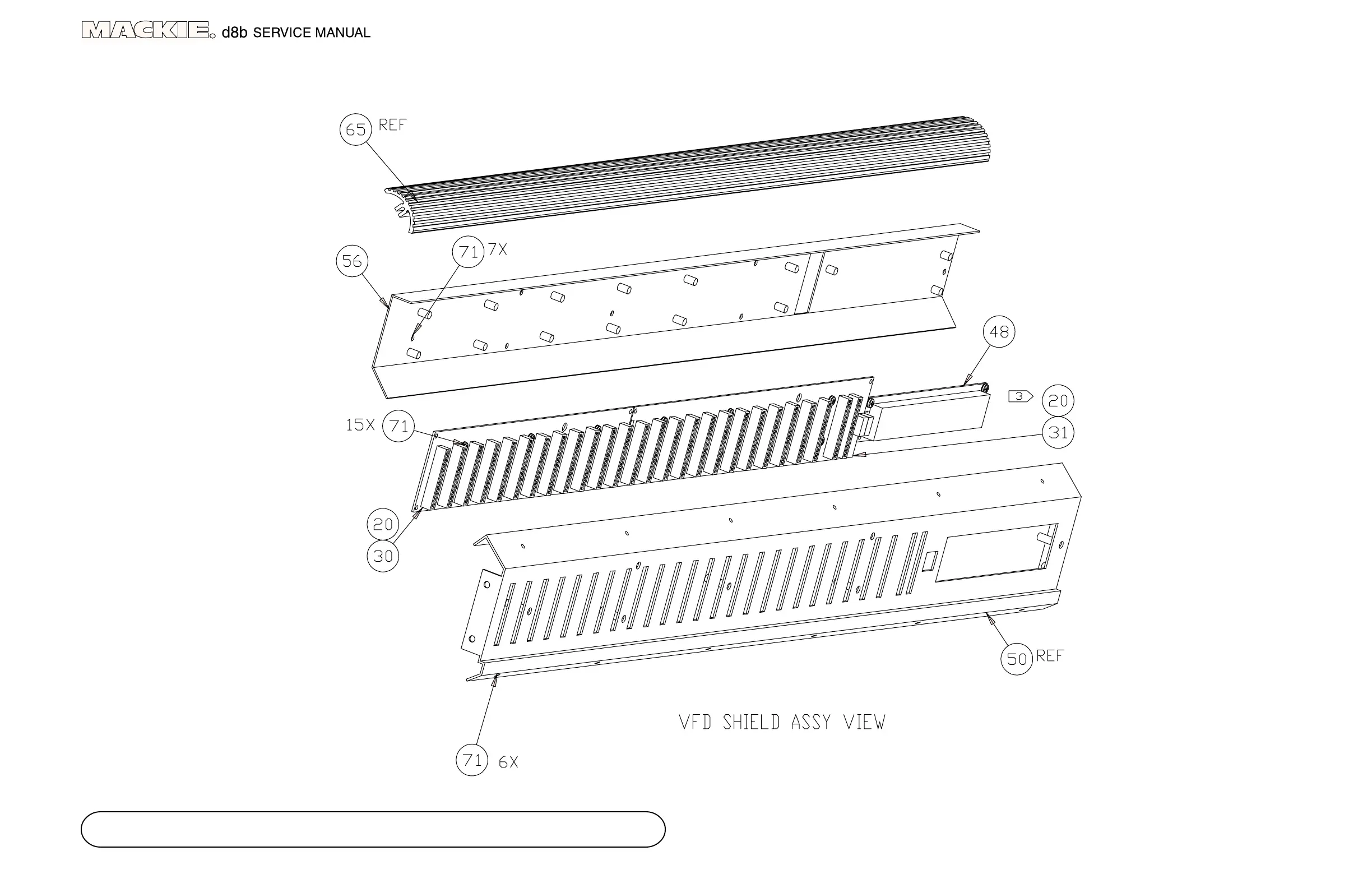 MACKIE. d8b SERVICE MANUAL

65 REF

56

71 7X

48

3 20

15X 71

31

20

30

50 REF

VFD SHIELD ASSY VIEW

71 6X