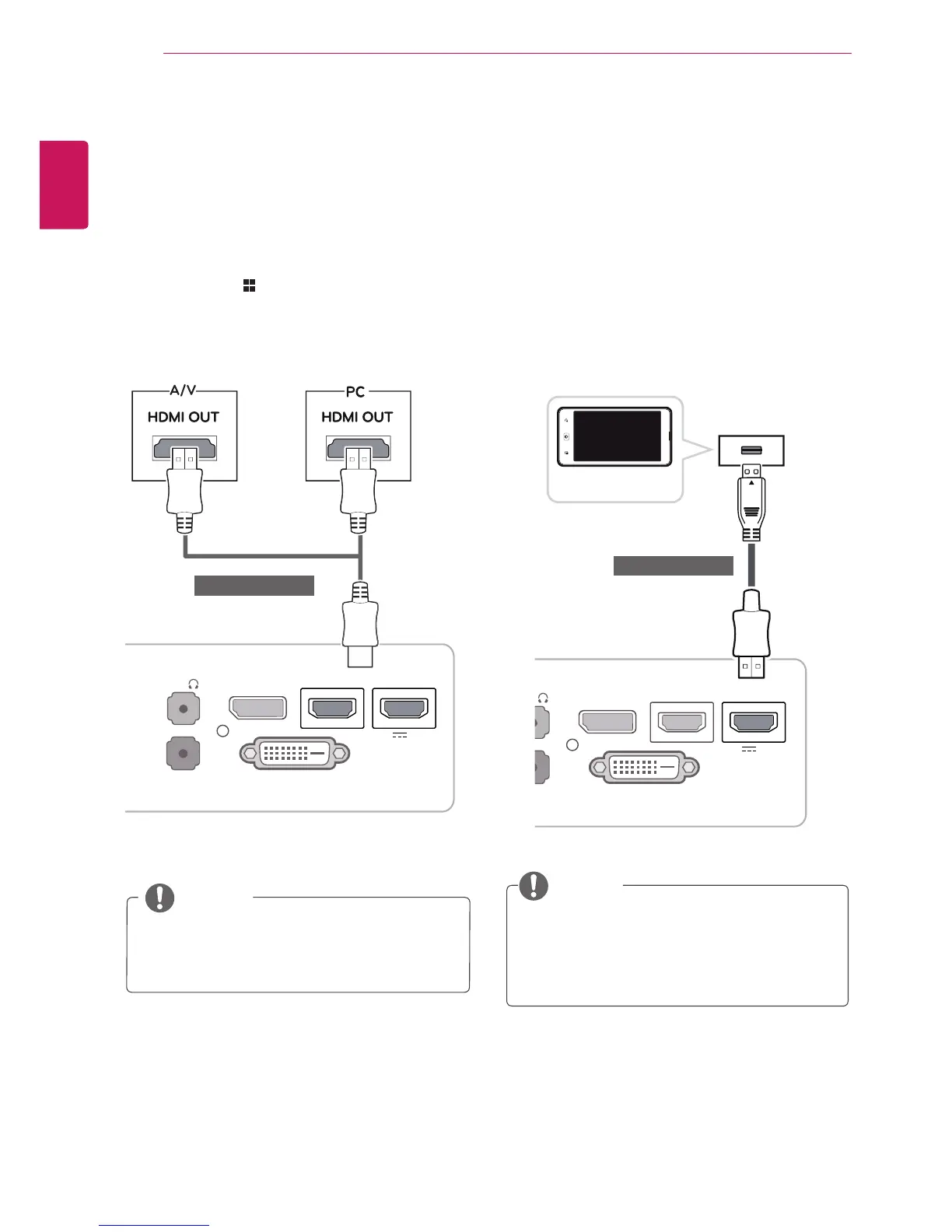 A/V
HDMI OUT

PC
HDMI OUT