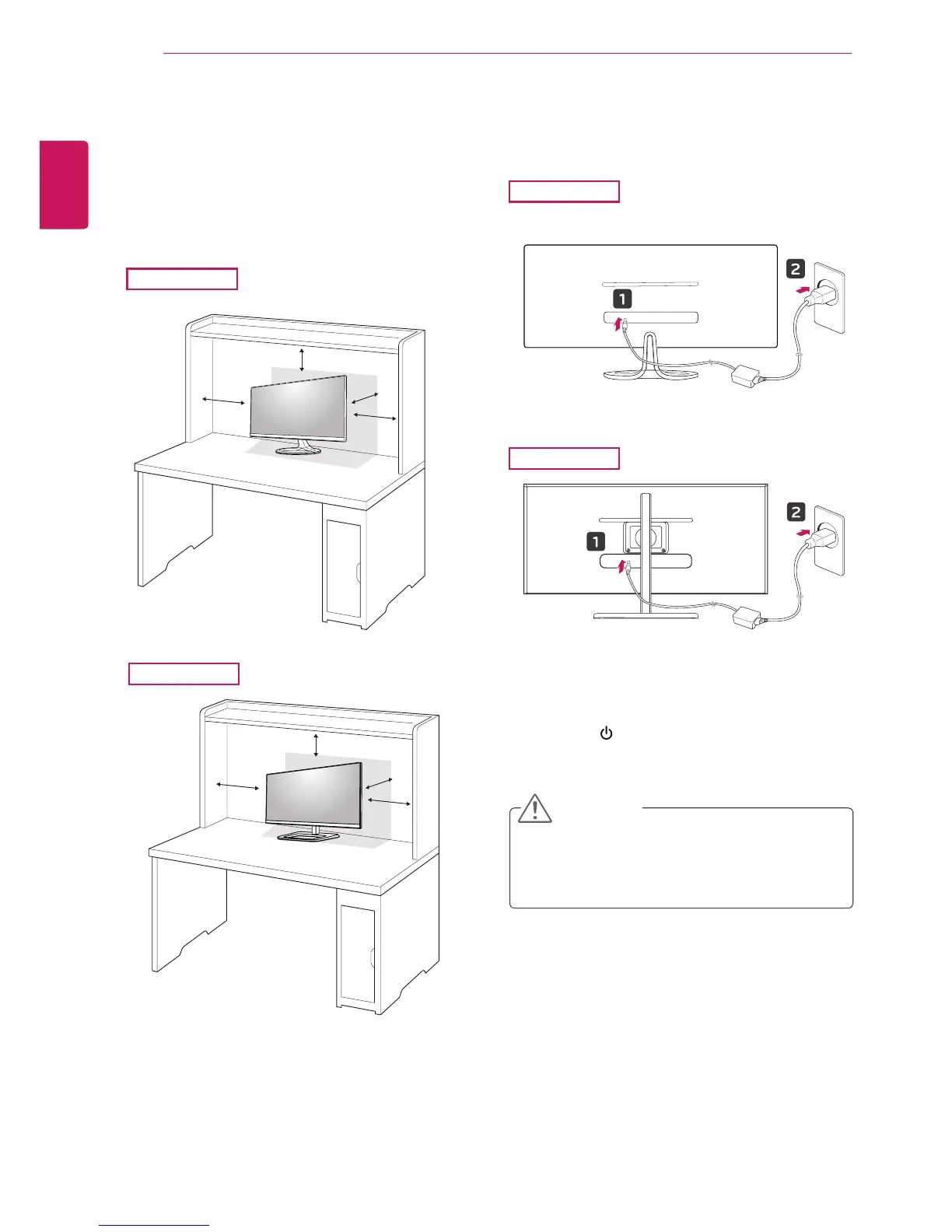 1

2

1

2