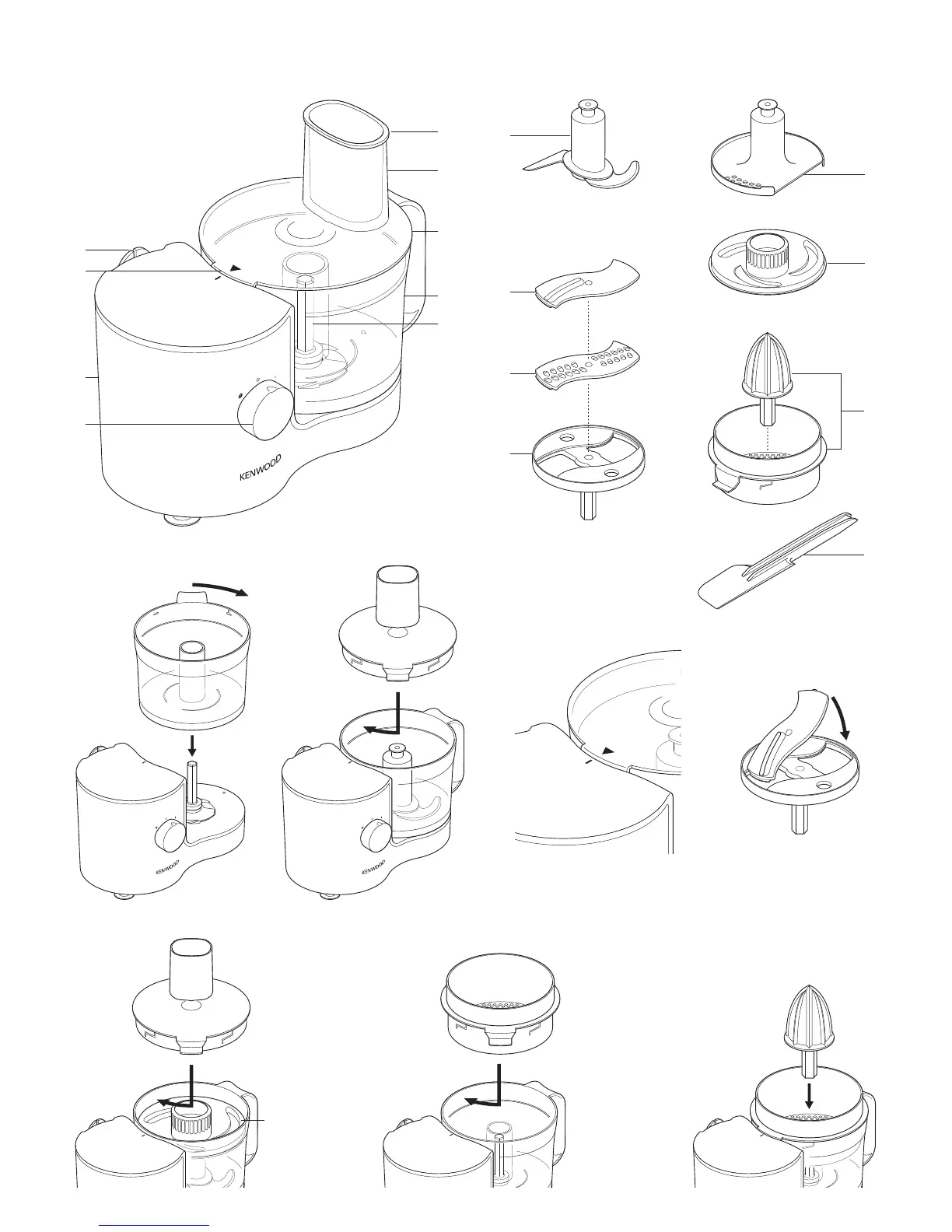 KENWOOD

KENWOOD

KENWOOD