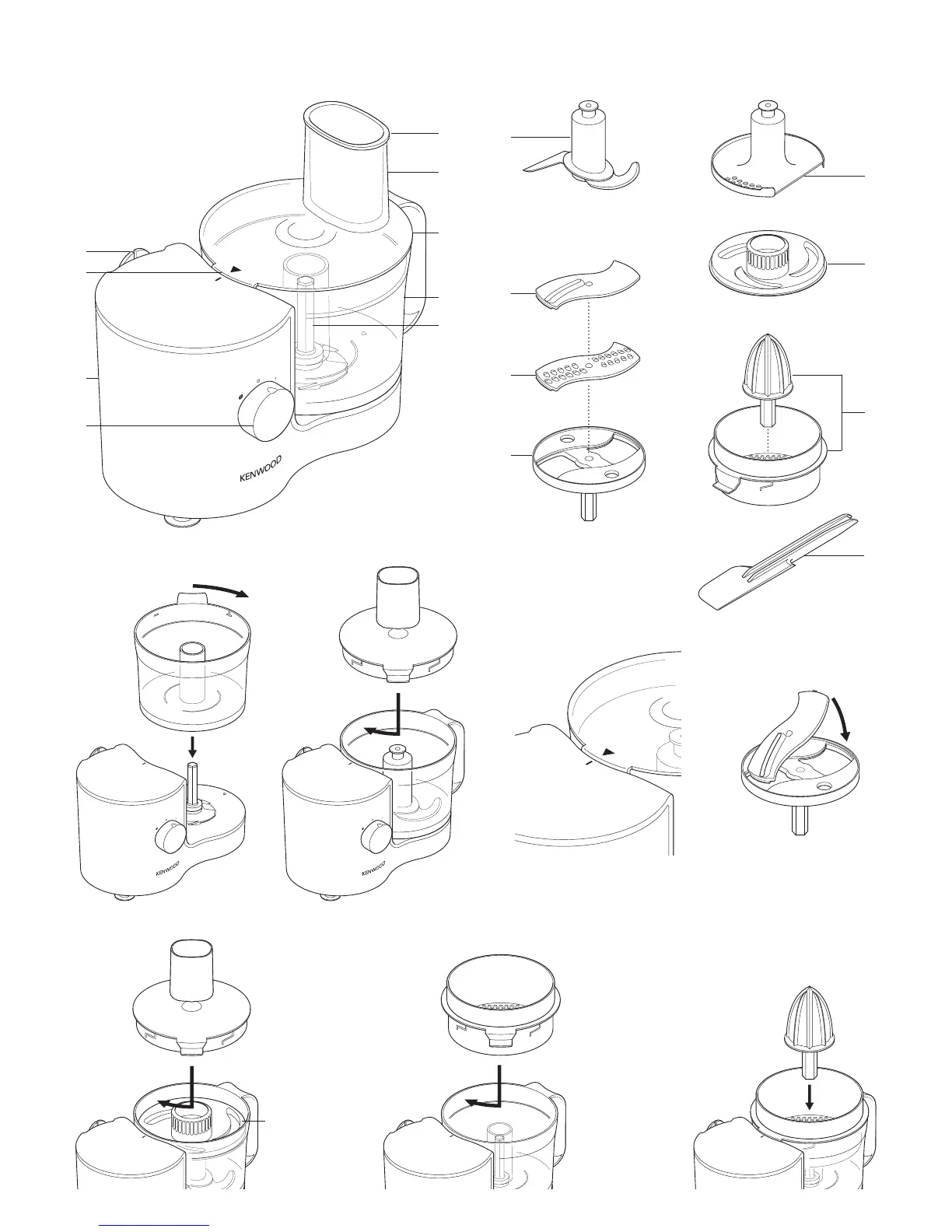 KENWOOD

KENWOOD

KENWOOD