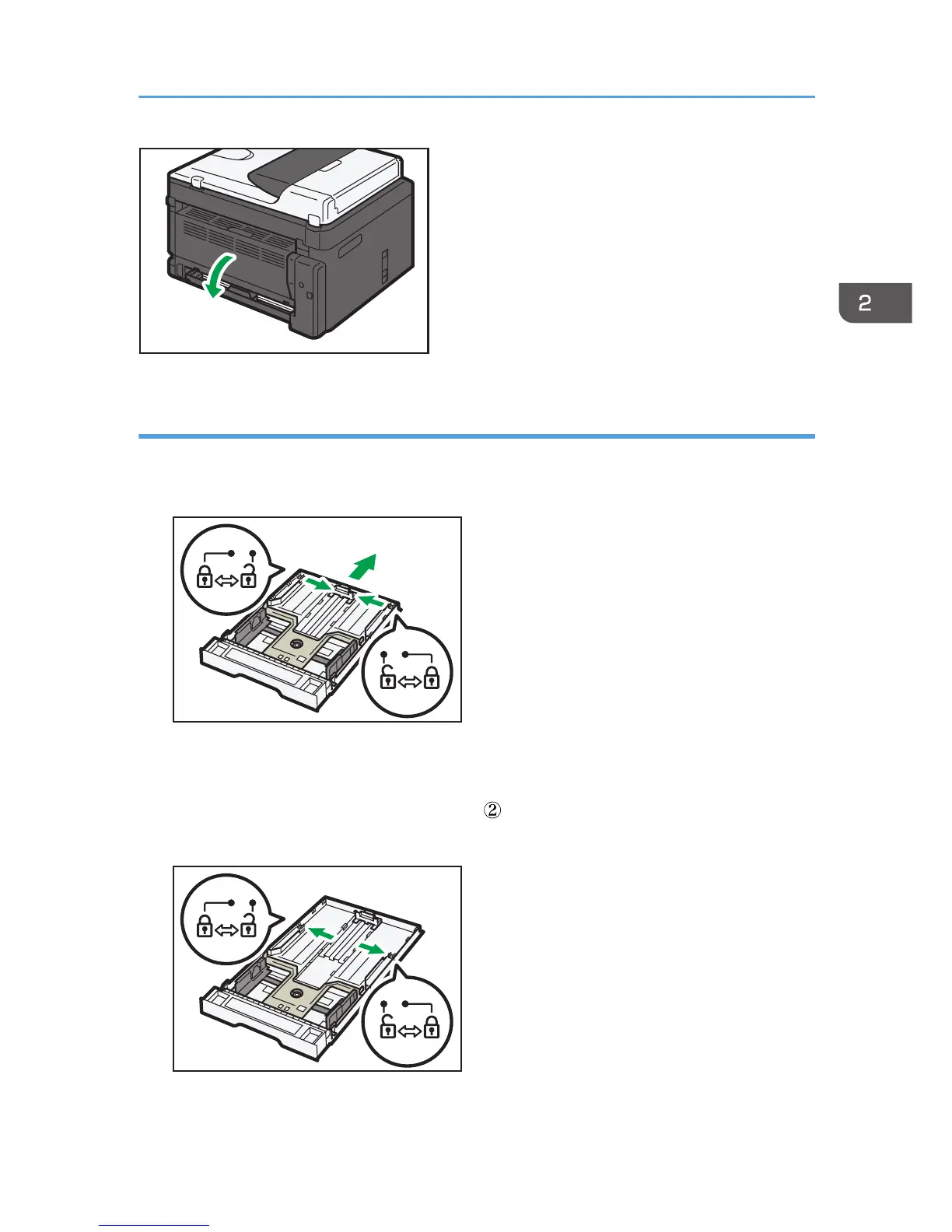 2

②