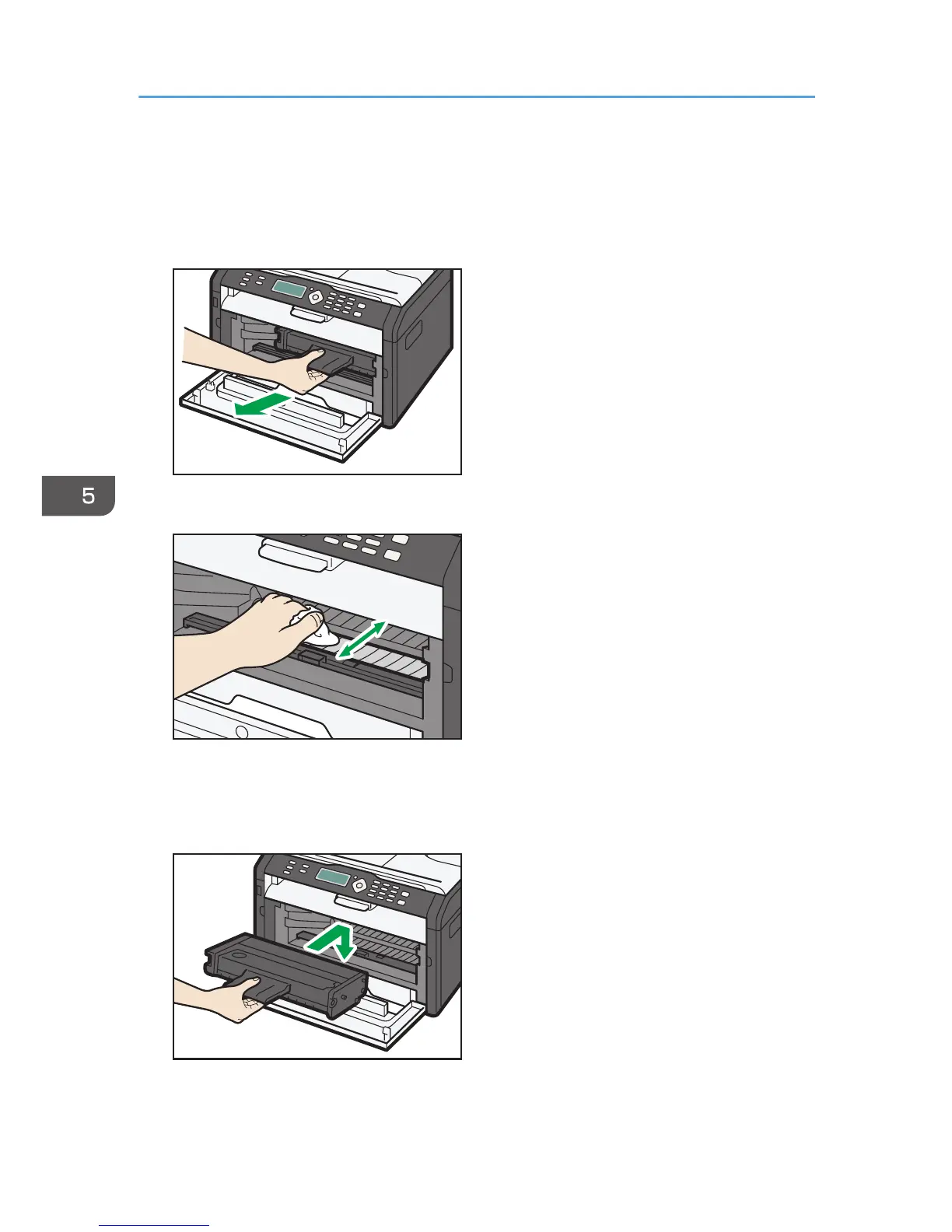 5